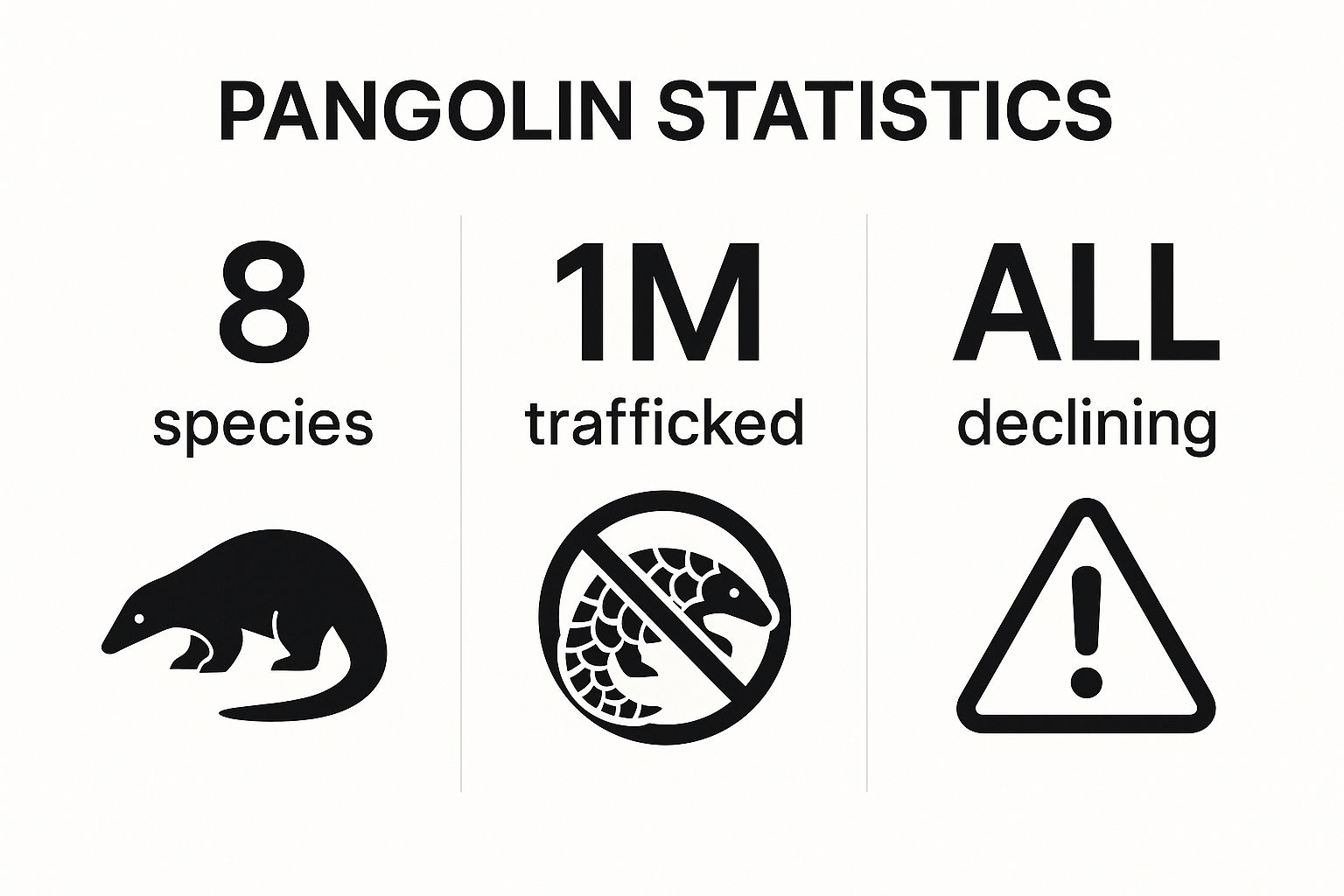 PANGOLIN STATISTICS

8
species

1M
trafficked

ALL
declining