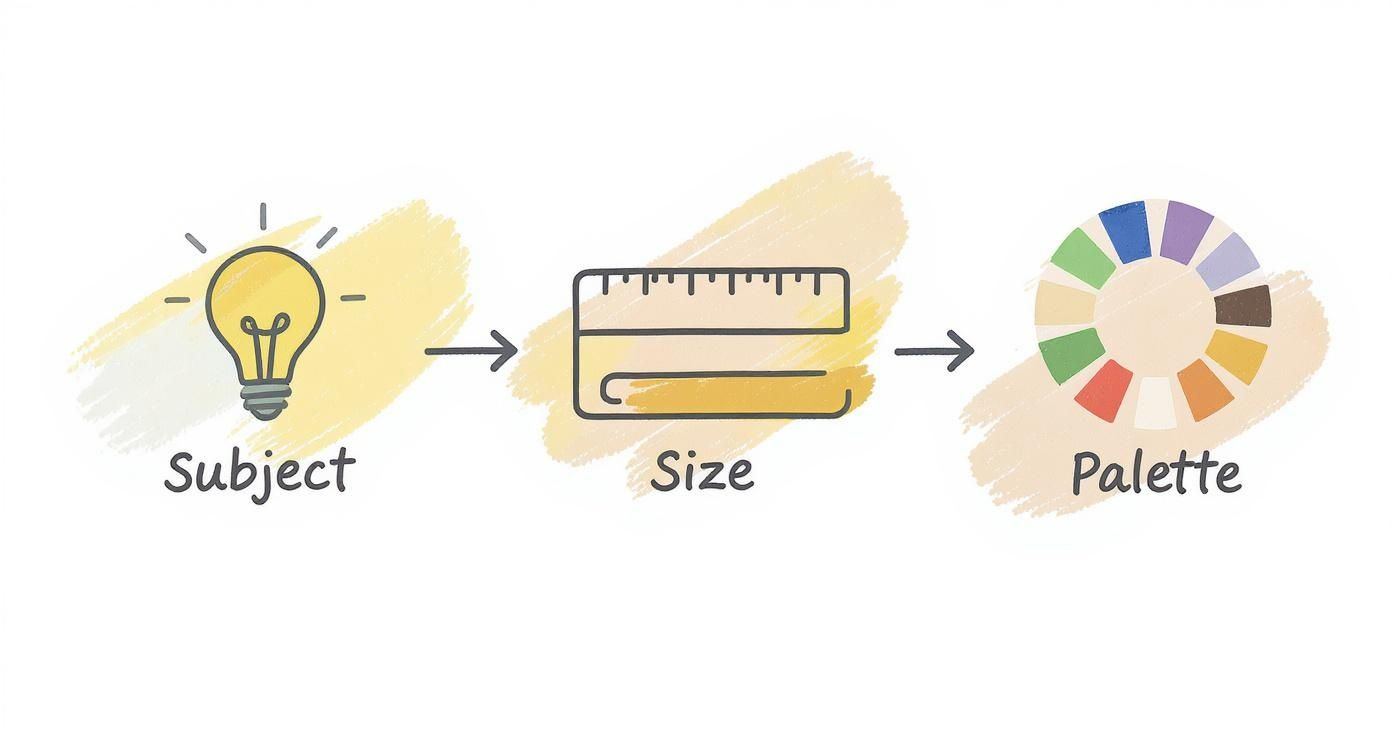 Subject

Size

Palette