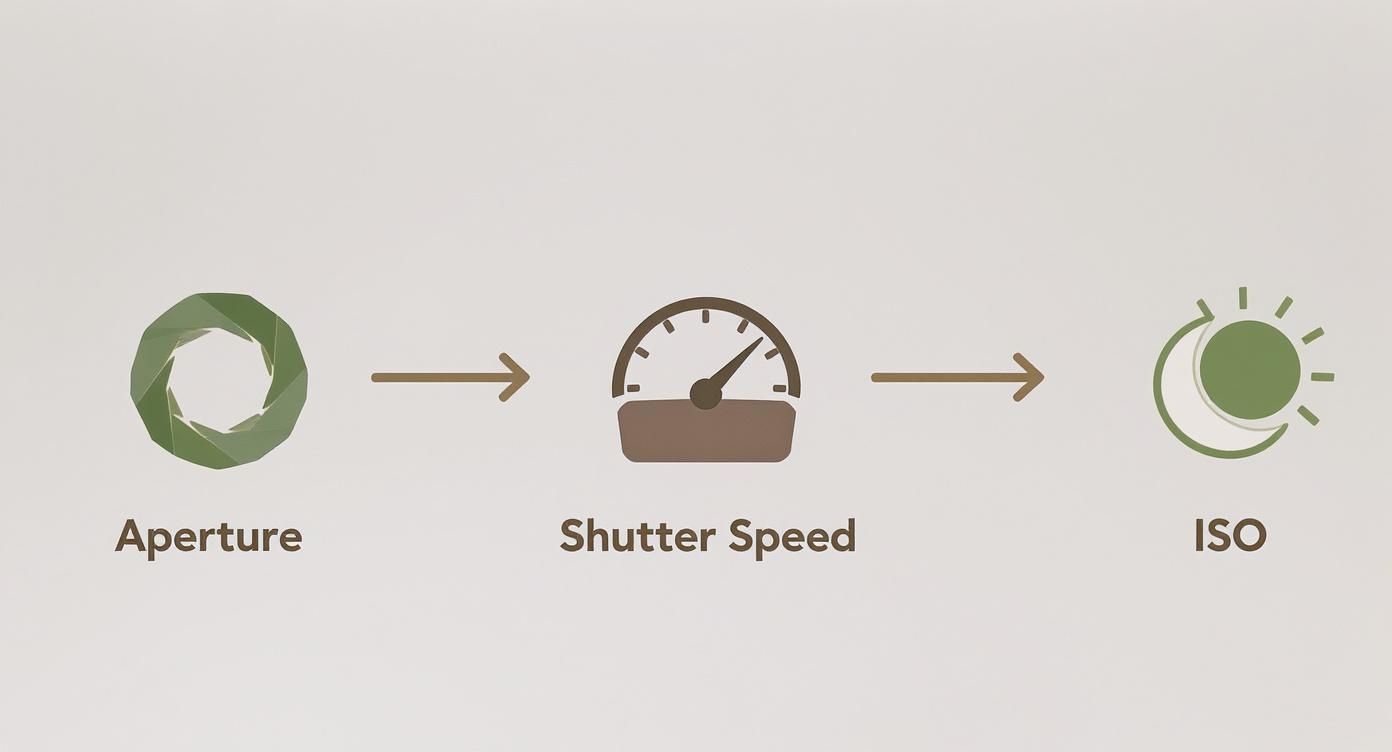 Aperture

Shutter Speed

ISO