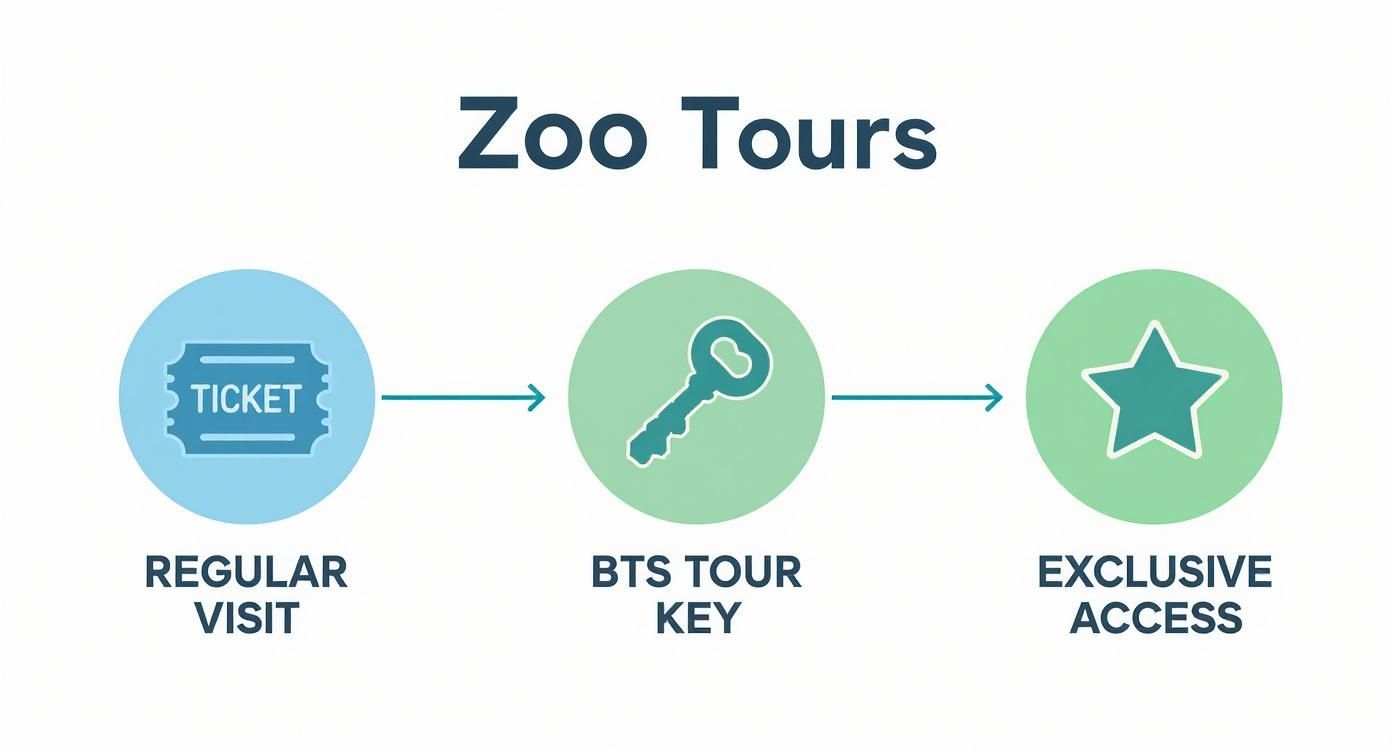 Zoo Tours

TICKET

REGULAR VISIT

BTS TOUR KEY

EXCLUSIVE ACCESS