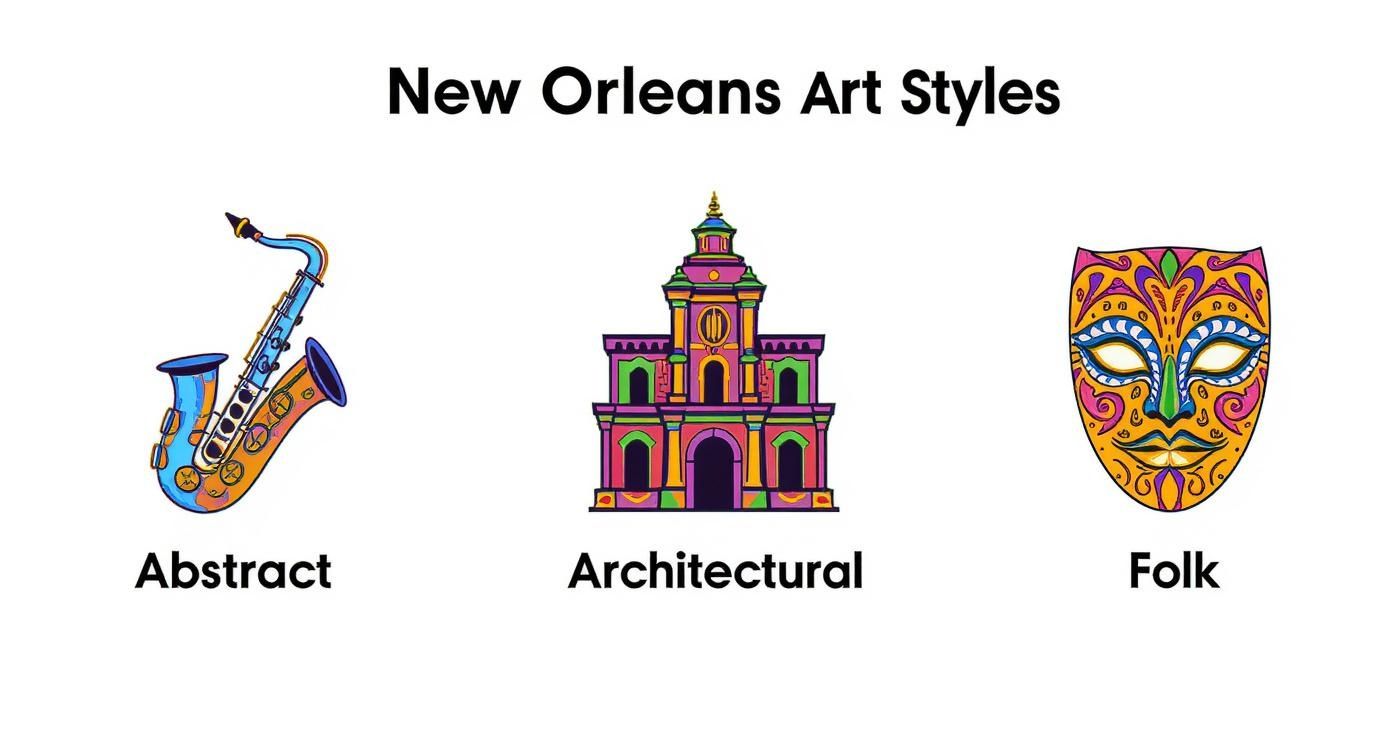 New Orleans Art Styles

Abstract

Architectural

Folk