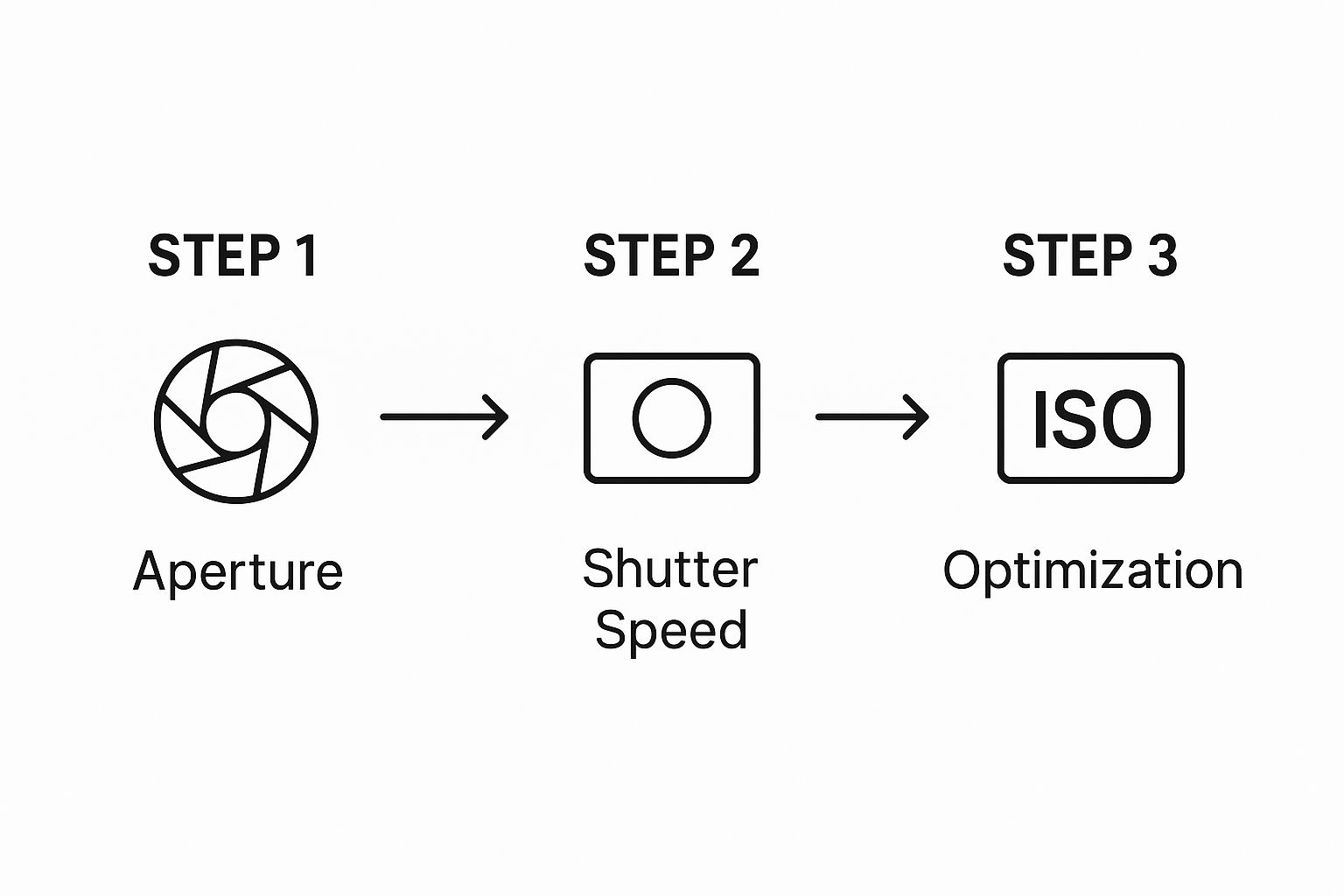 STEP 1

Aperture

STEP 2

Shutter Speed

STEP 3

ISO

Optimization