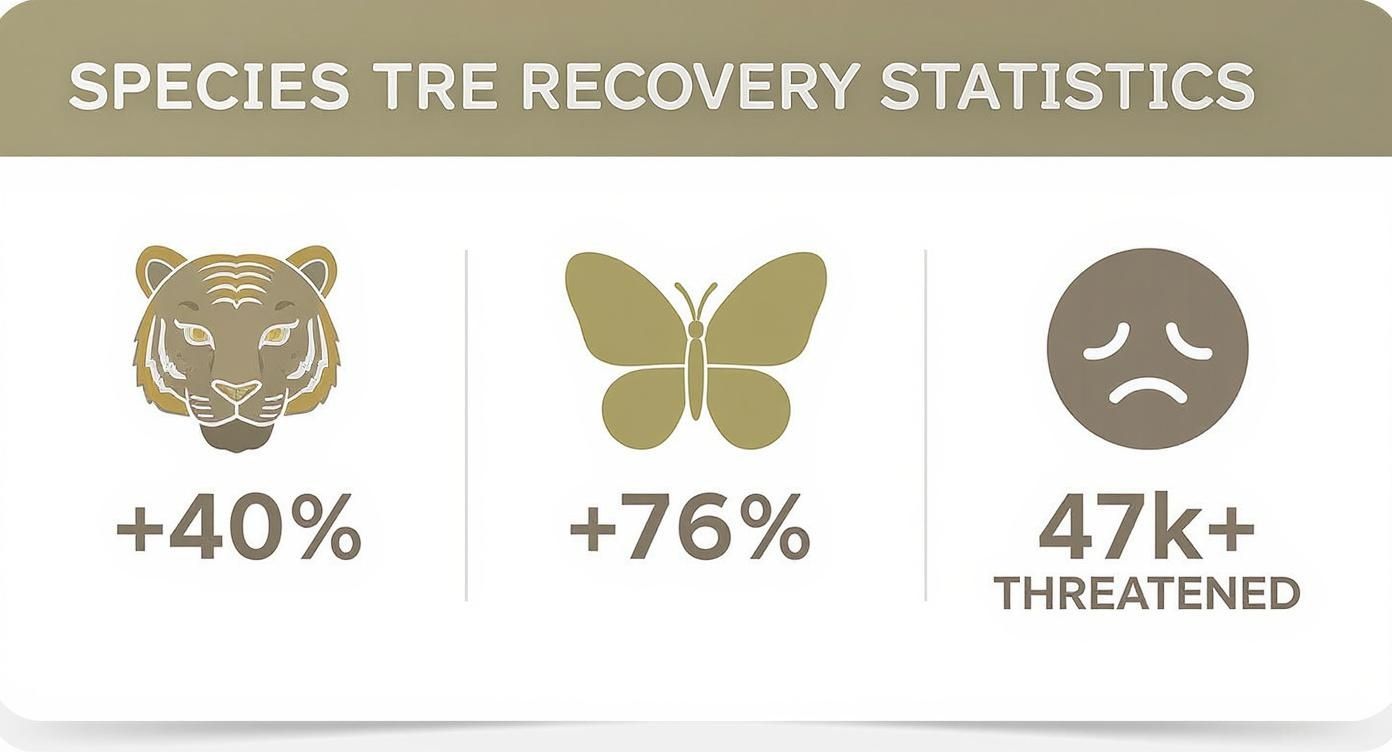 SPECIES TRE RECOVERY STATISTICS

+40%

+76%

47k+
THREATENED