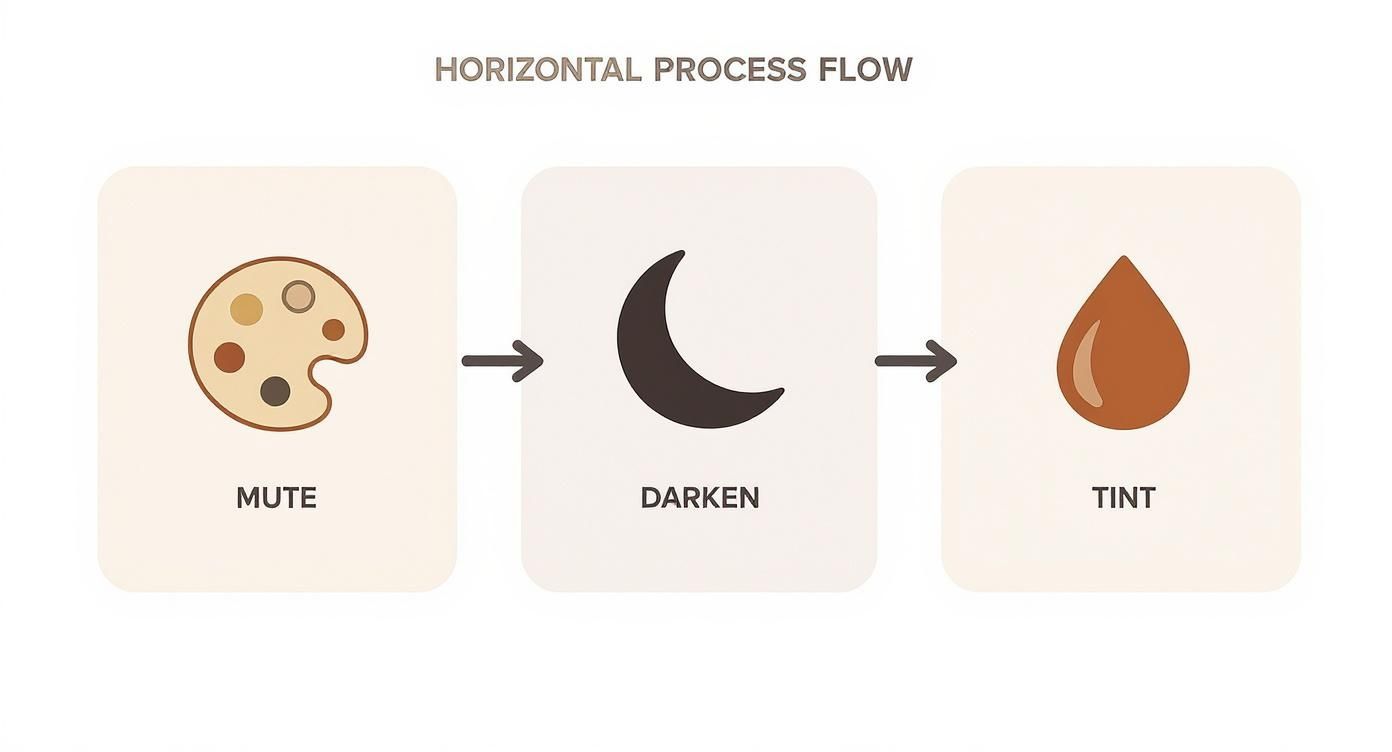 HORIZONTAL PROCESS FLOW

MUTE

DARKEN

TINT