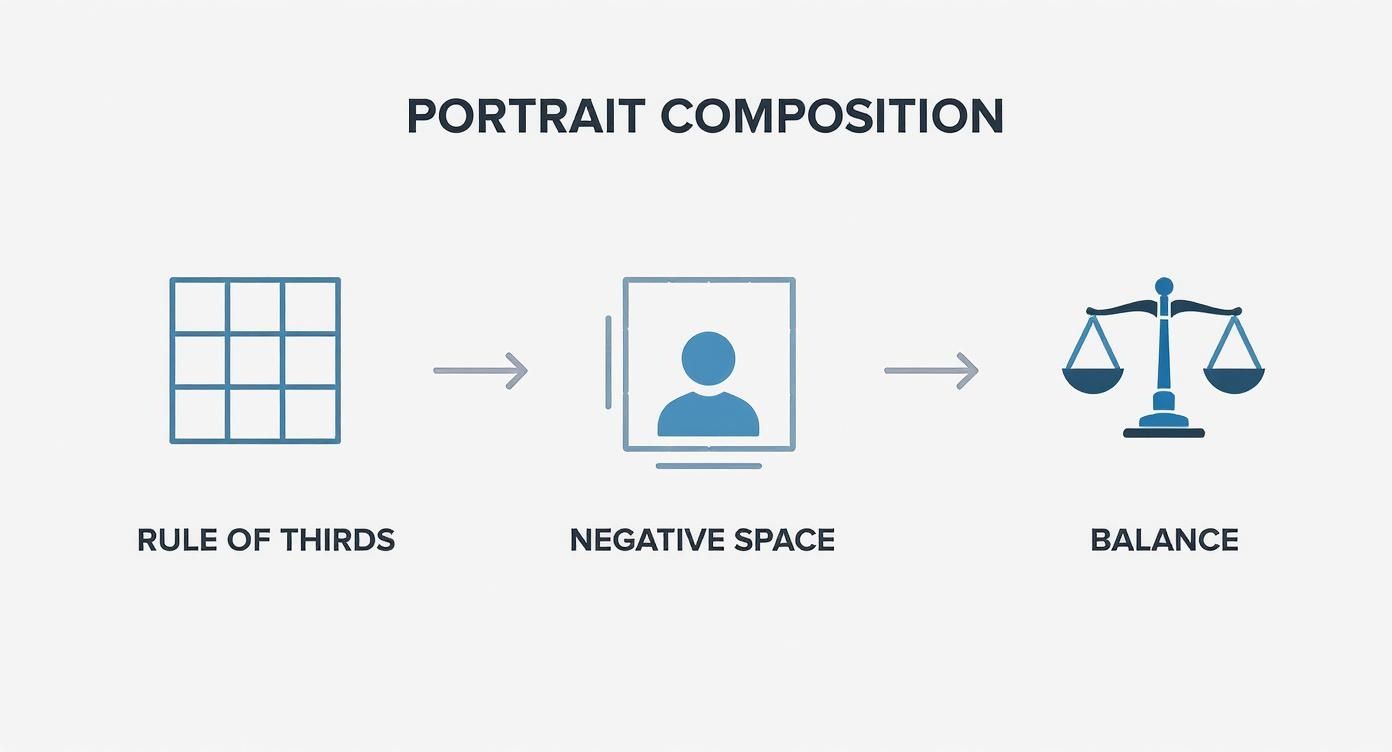 PORTRAIT COMPOSITION

RULE OF THIRDS

NEGATIVE SPACE

BALANCE