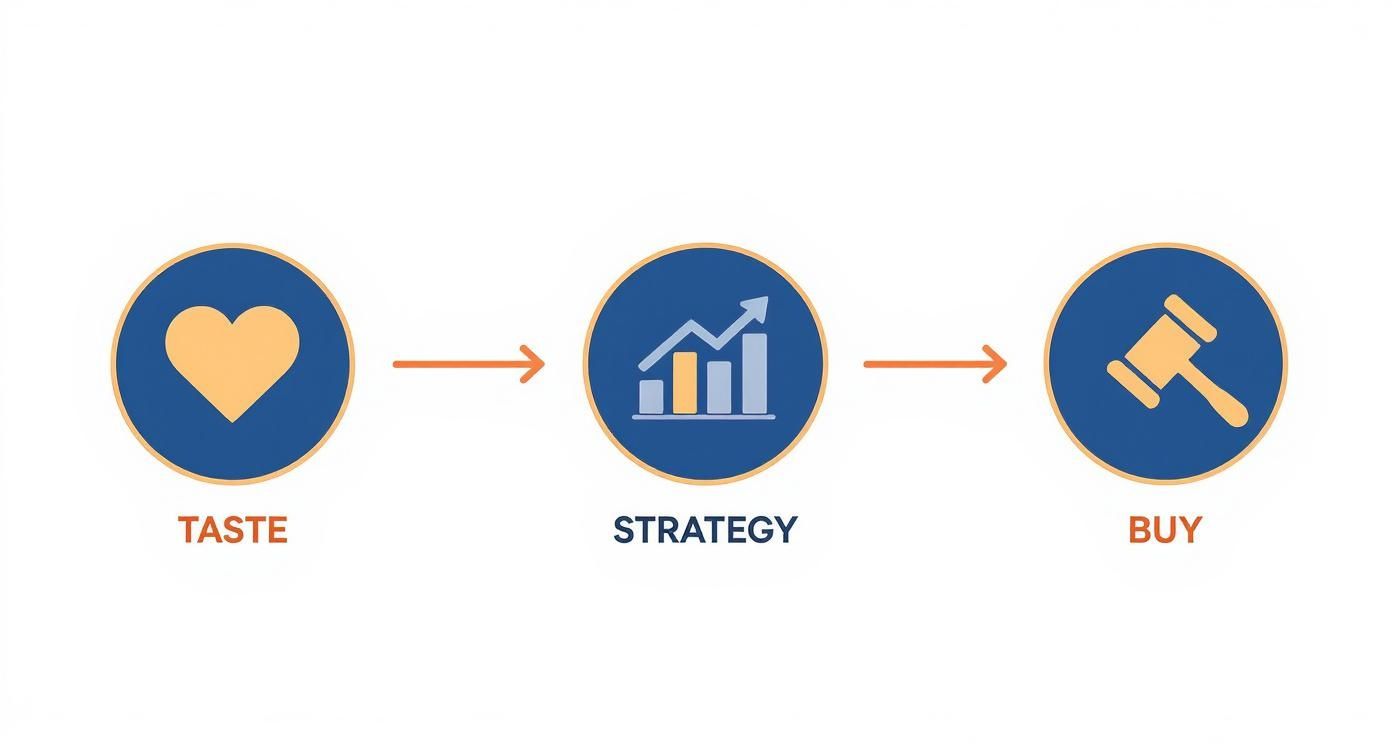 TASTE

STRATEGY

BUY