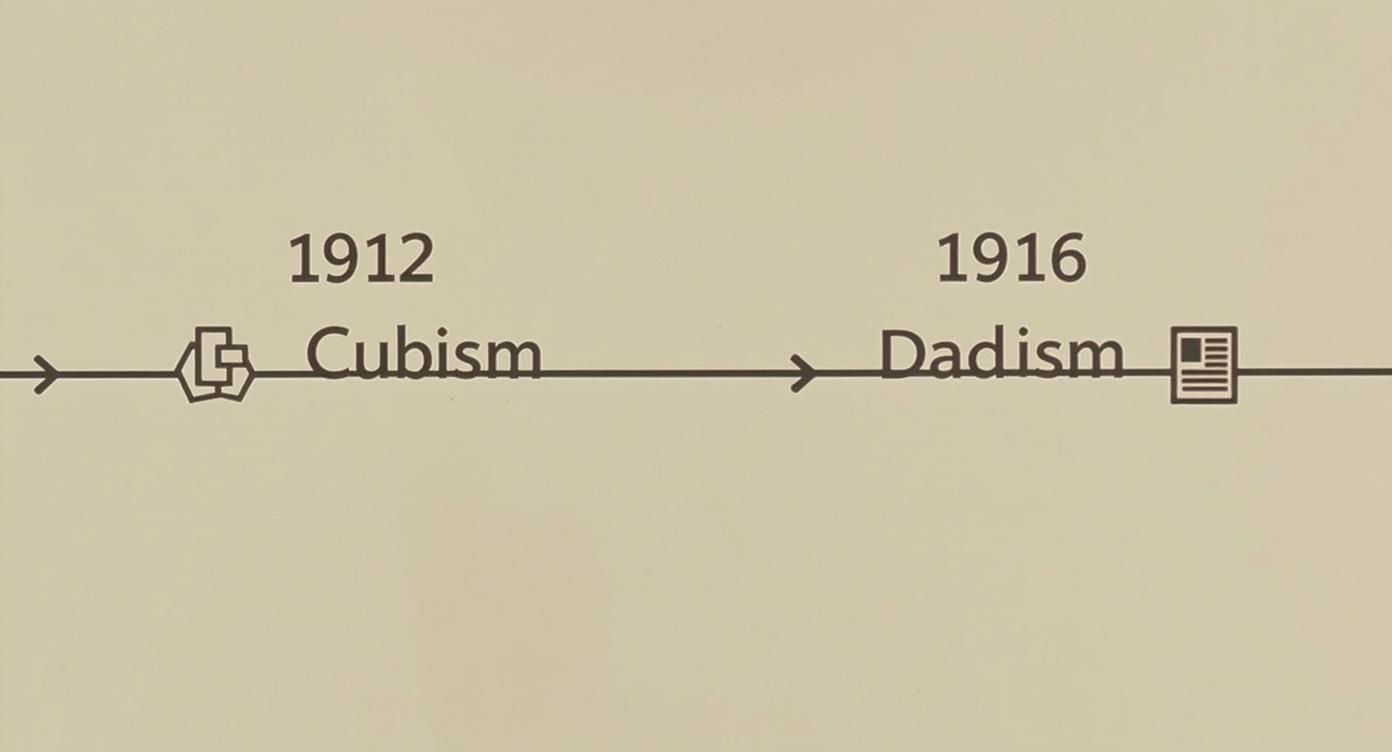 1912
Cubism

1916
Dadism