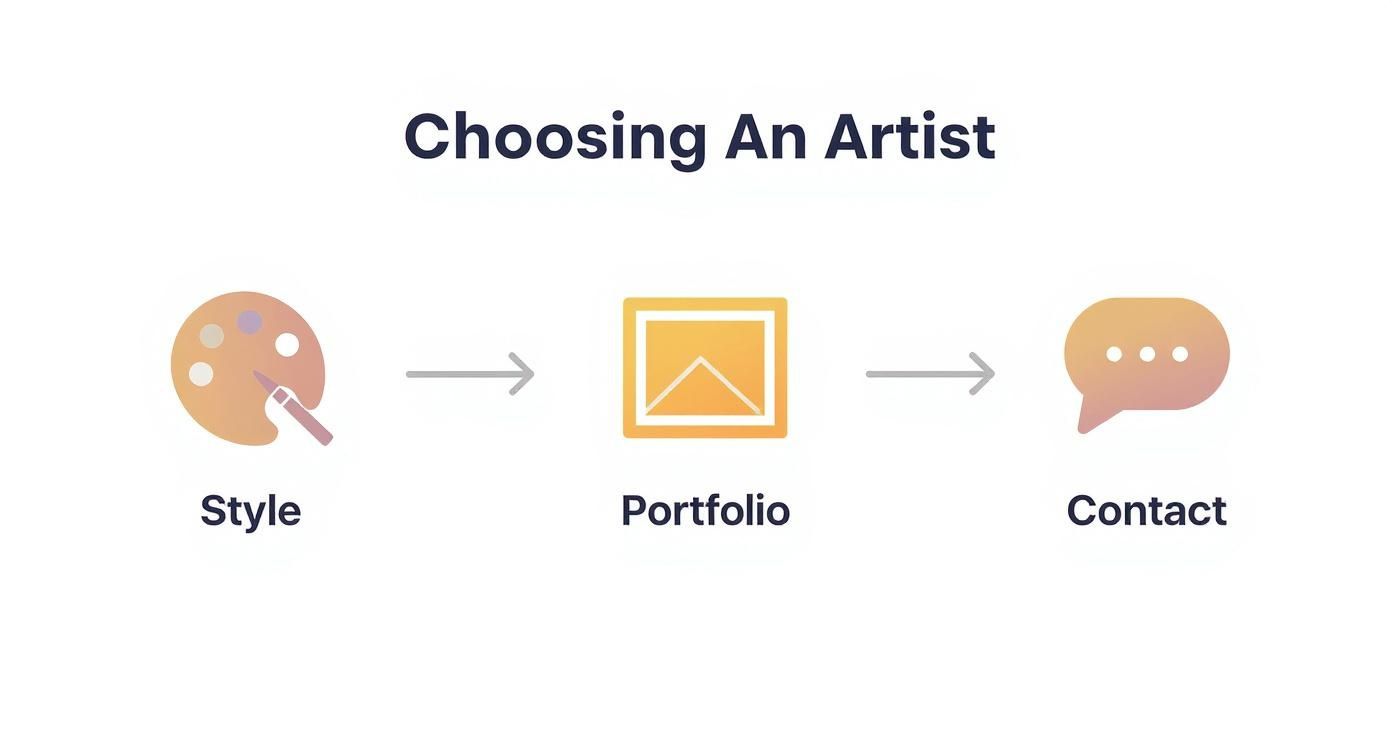 Choosing An Artist

Style

Portfolio

Contact