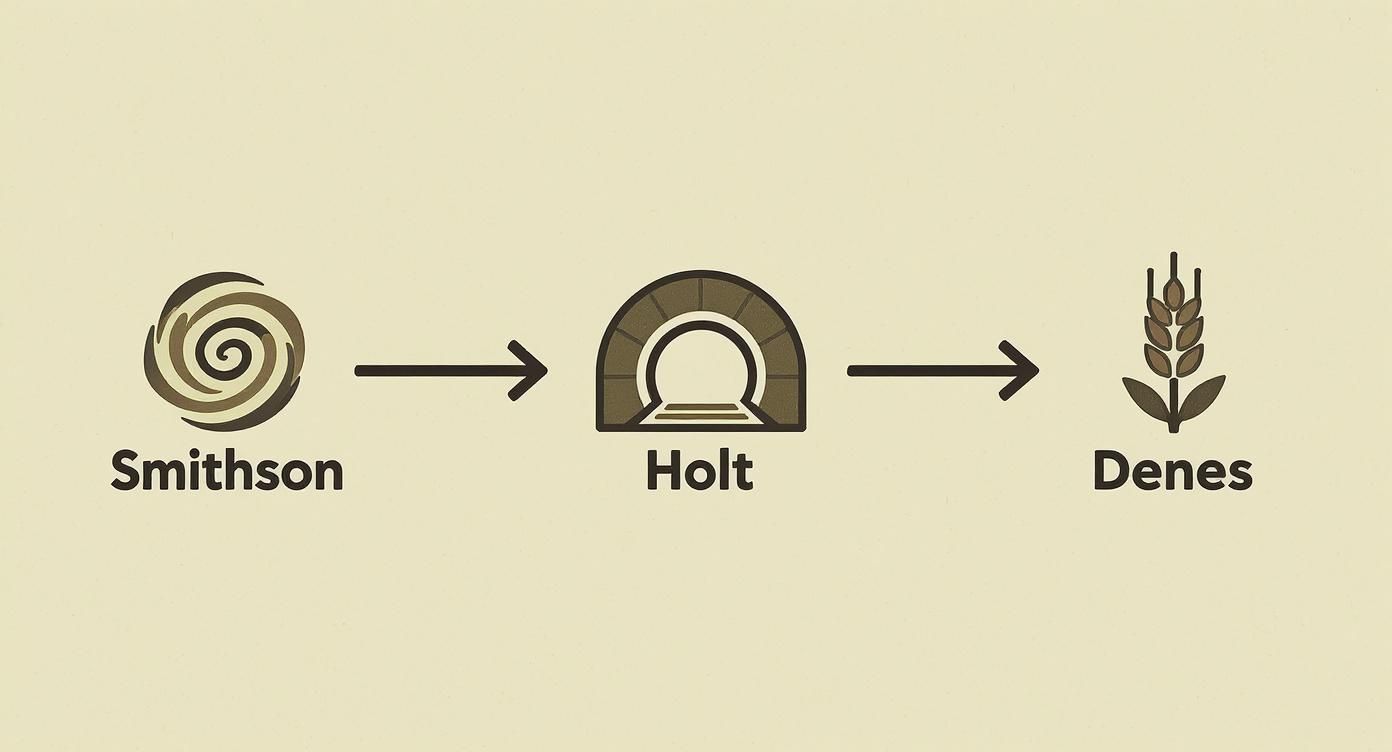 Smithson

Holt

Denes