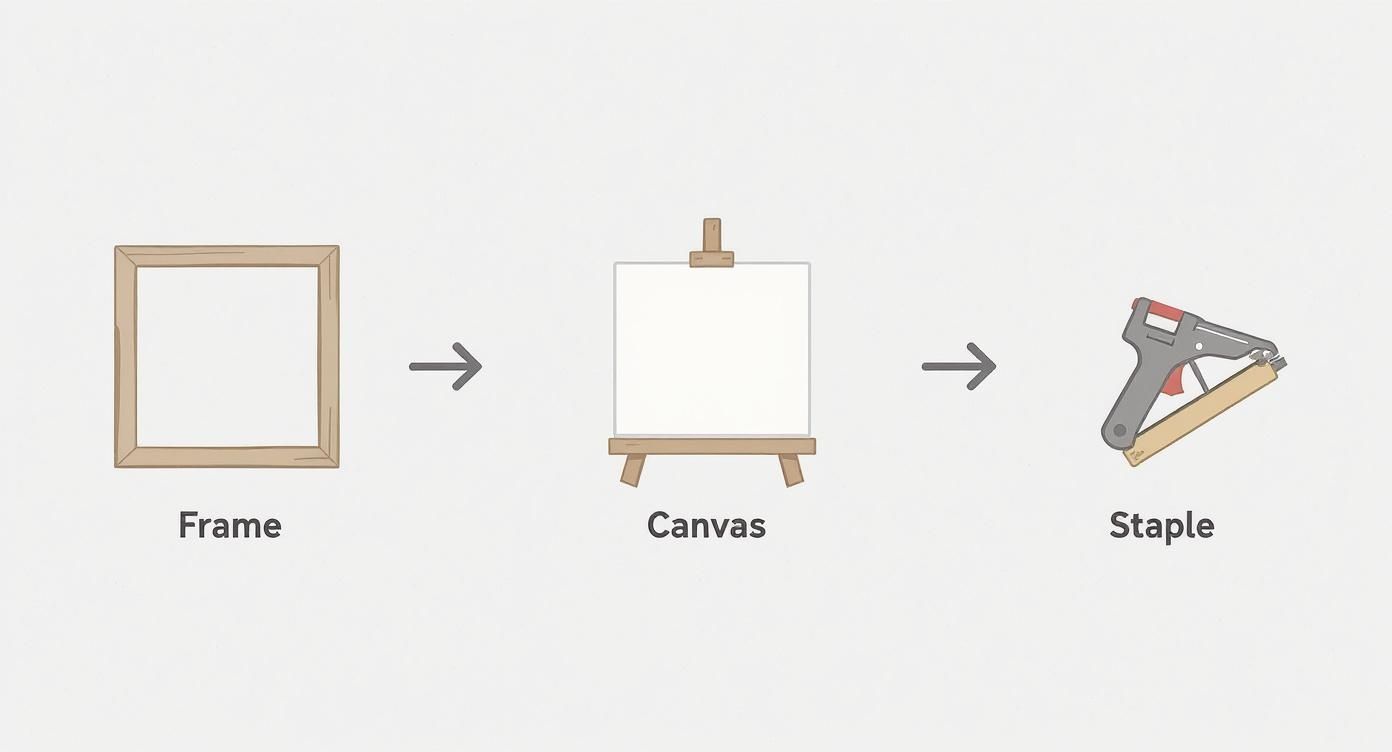 Frame

Canvas

Staple