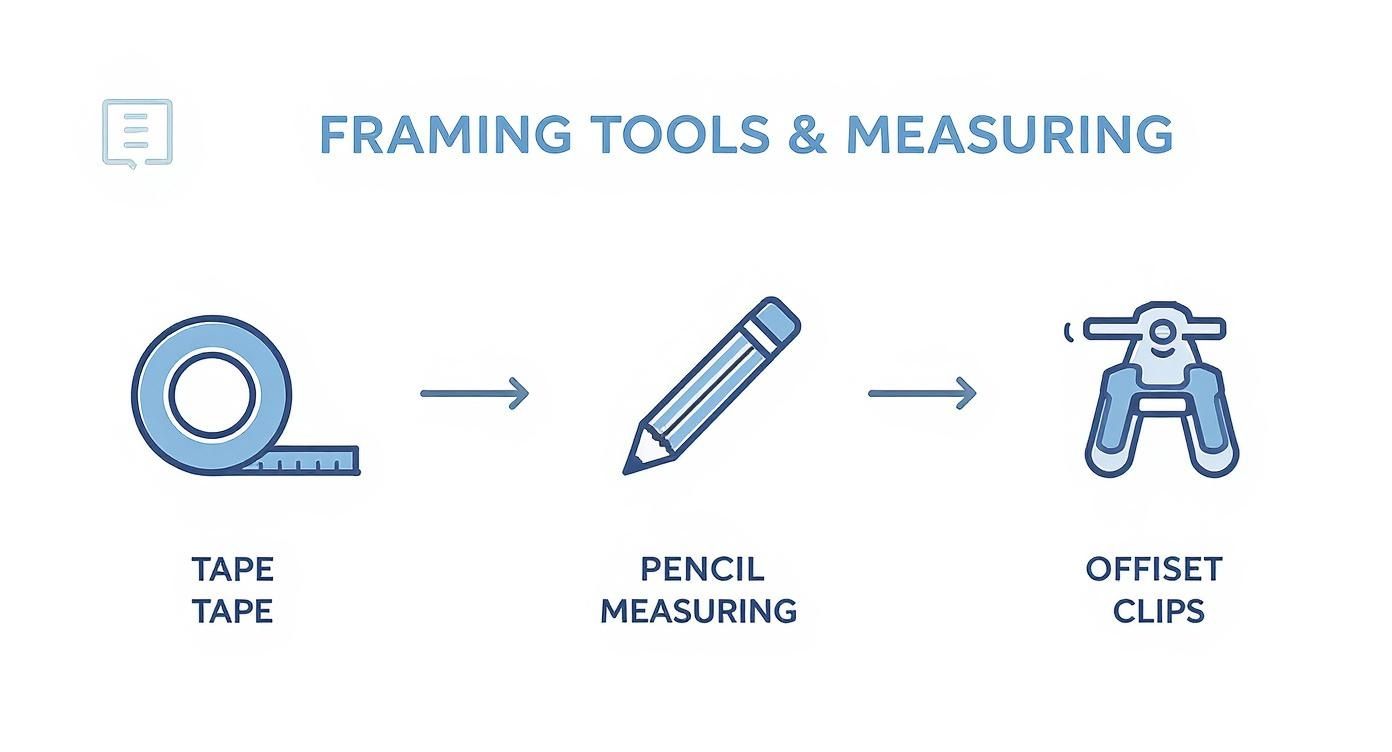 FRAMING TOOLS & MEASURING

TAPE
TAPE

PENCIL
MEASURING

OFFISET
CLIPS