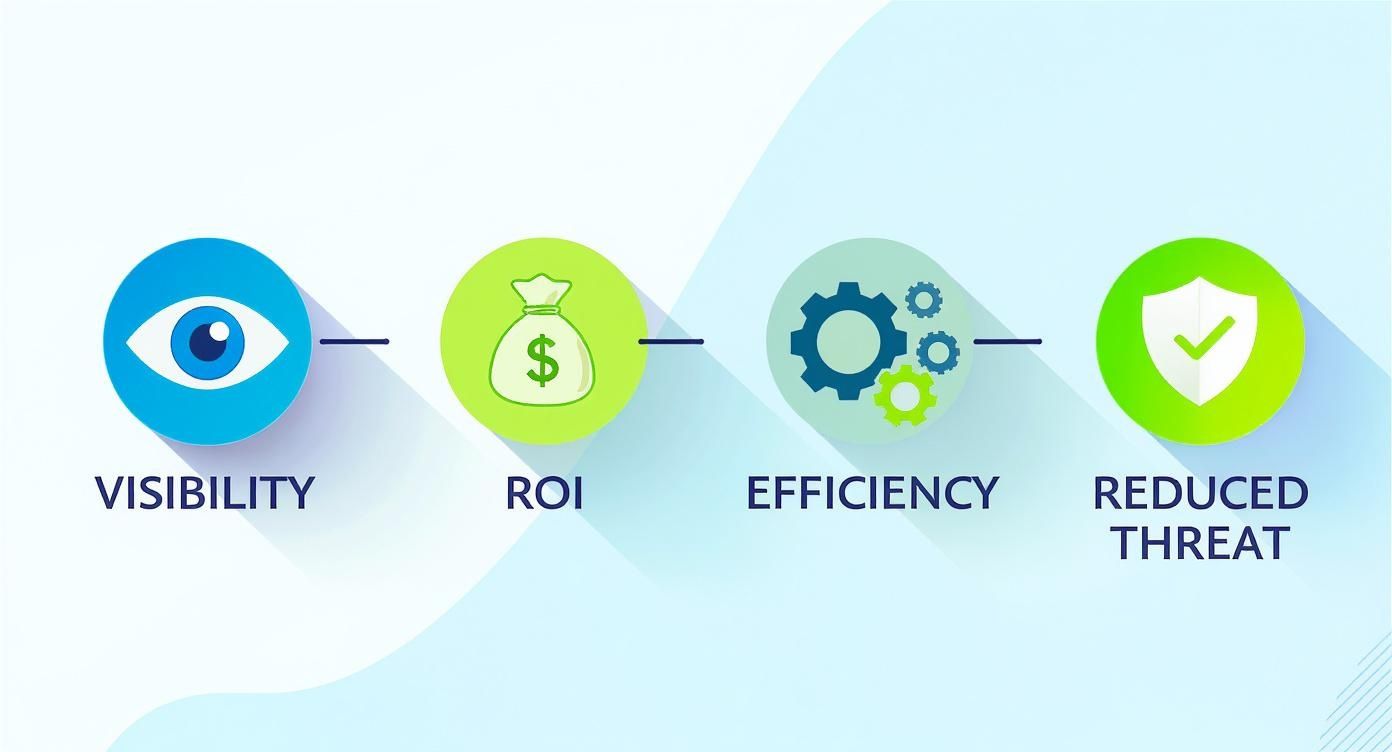 $

VISIBILITY

ROI

EFFICIENCY

REDUCED THREAT