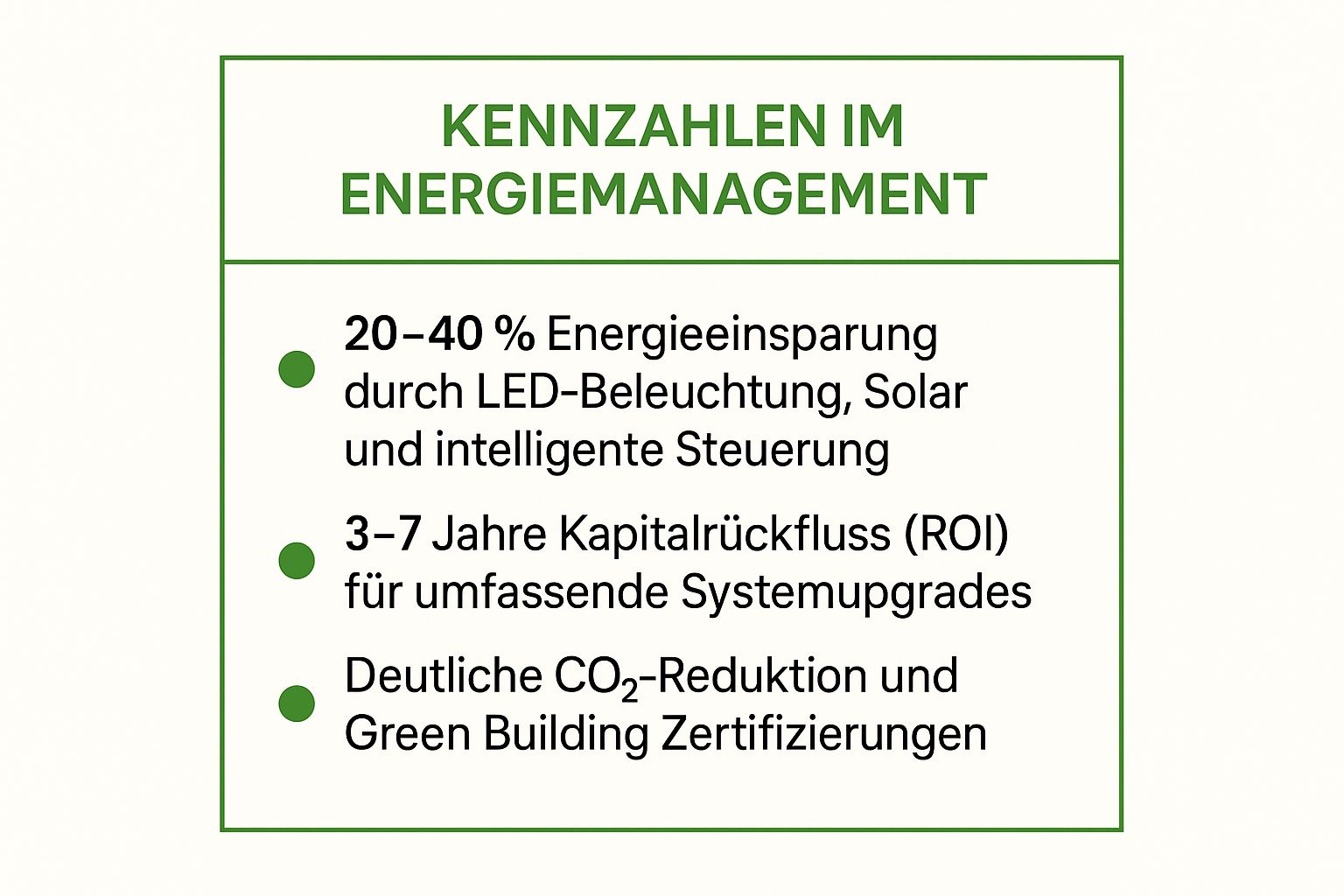 KENNZAHLEN IM ENERGIEMANAGEMENT

20–40 % Energieeinsparung durch LED-Beleuchtung, Solar und intelligente Steuerung

3–7 Jahre Kapitalrückfluss (ROI) für umfassende Systemupgrades

Deutliche $CO_2$-Reduktion und Green Building Zertifizierungen