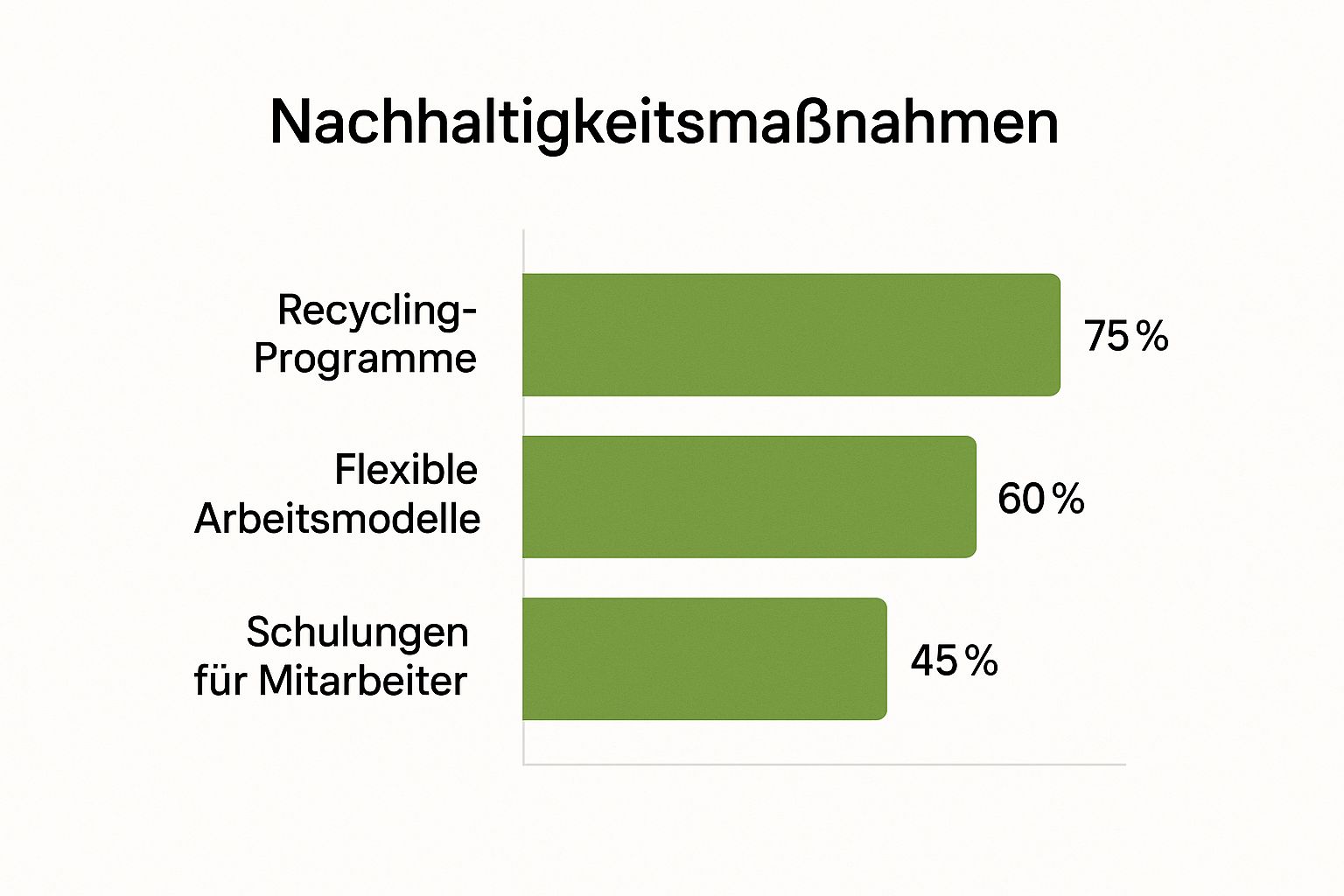 Nachhaltigkeitsmaßnahmen

Recycling-Programme
75 %

Flexible Arbeitsmodelle
60 %

Schulungen für Mitarbeiter
45 %