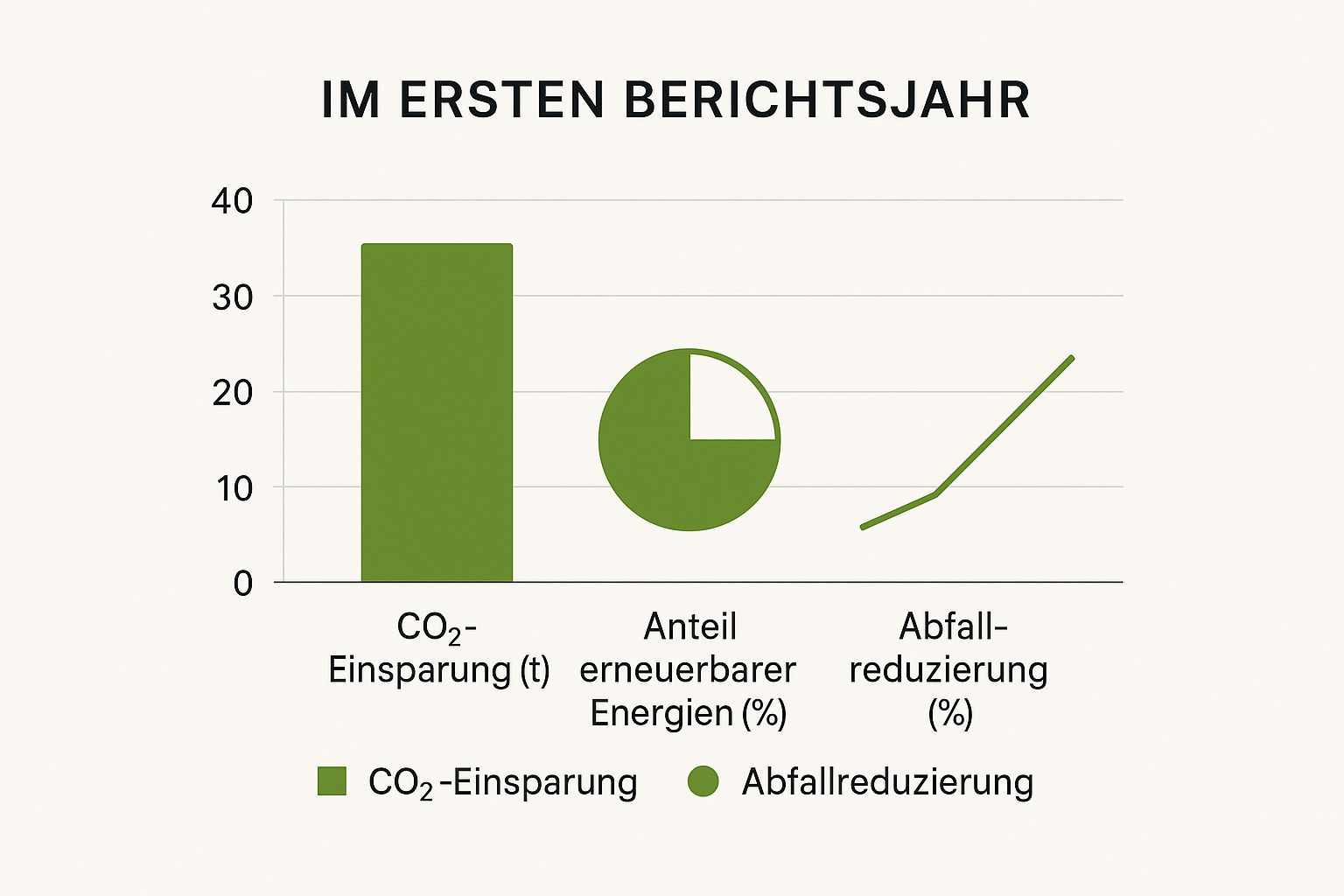 IM ERSTEN BERICHTSJAHR

40
30
20
10
0

$CO_2$-Einsparung (t)

Anteil erneuerbarer Energien (%)

Abfallreduzierung (%)

$CO_2$-Einsparung

Abfallreduzierung