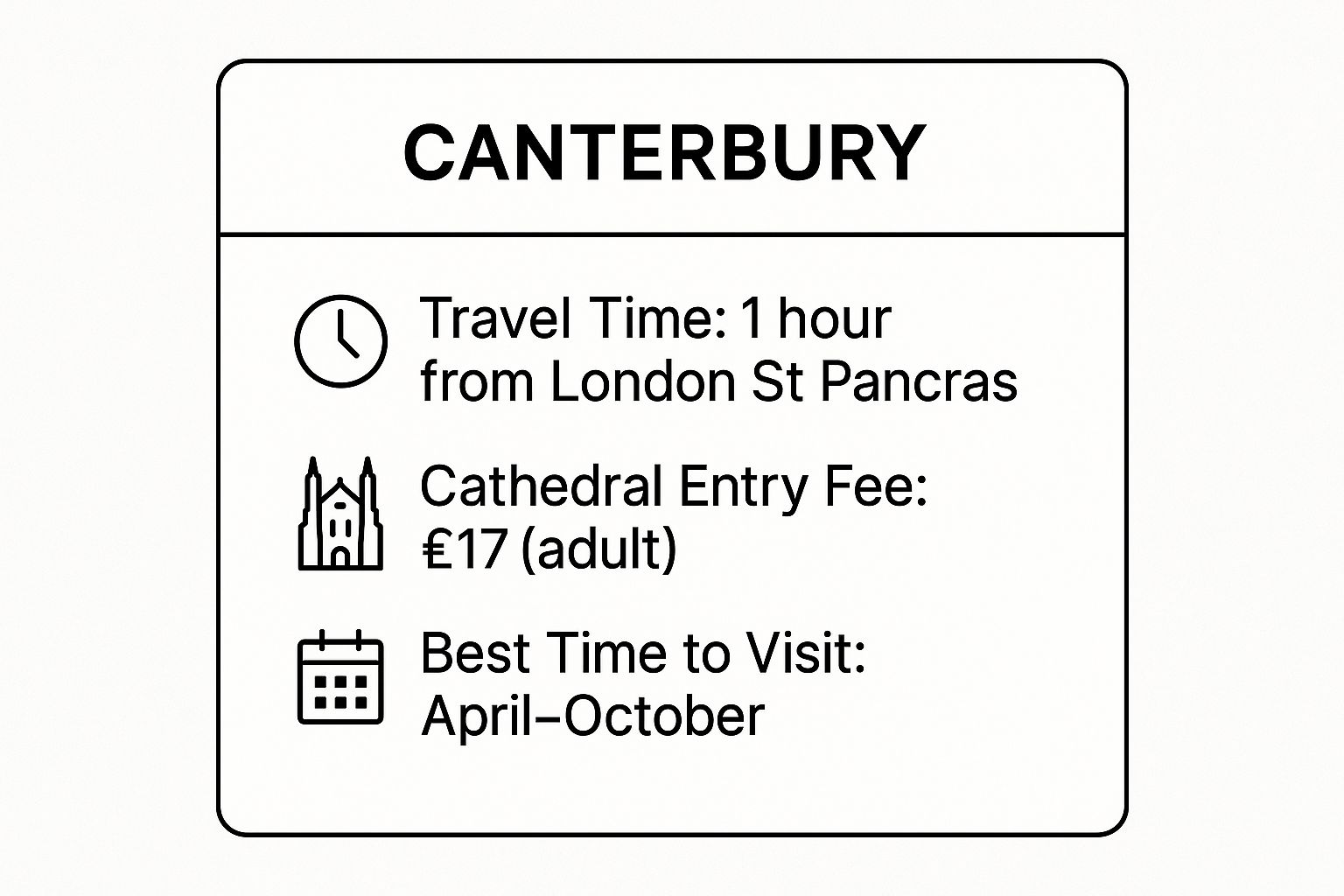 CANTERBURY

Travel Time: 1 hour from London St Pancras

Cathedral Entry Fee: £17 (adult)

Best Time to Visit: April–October