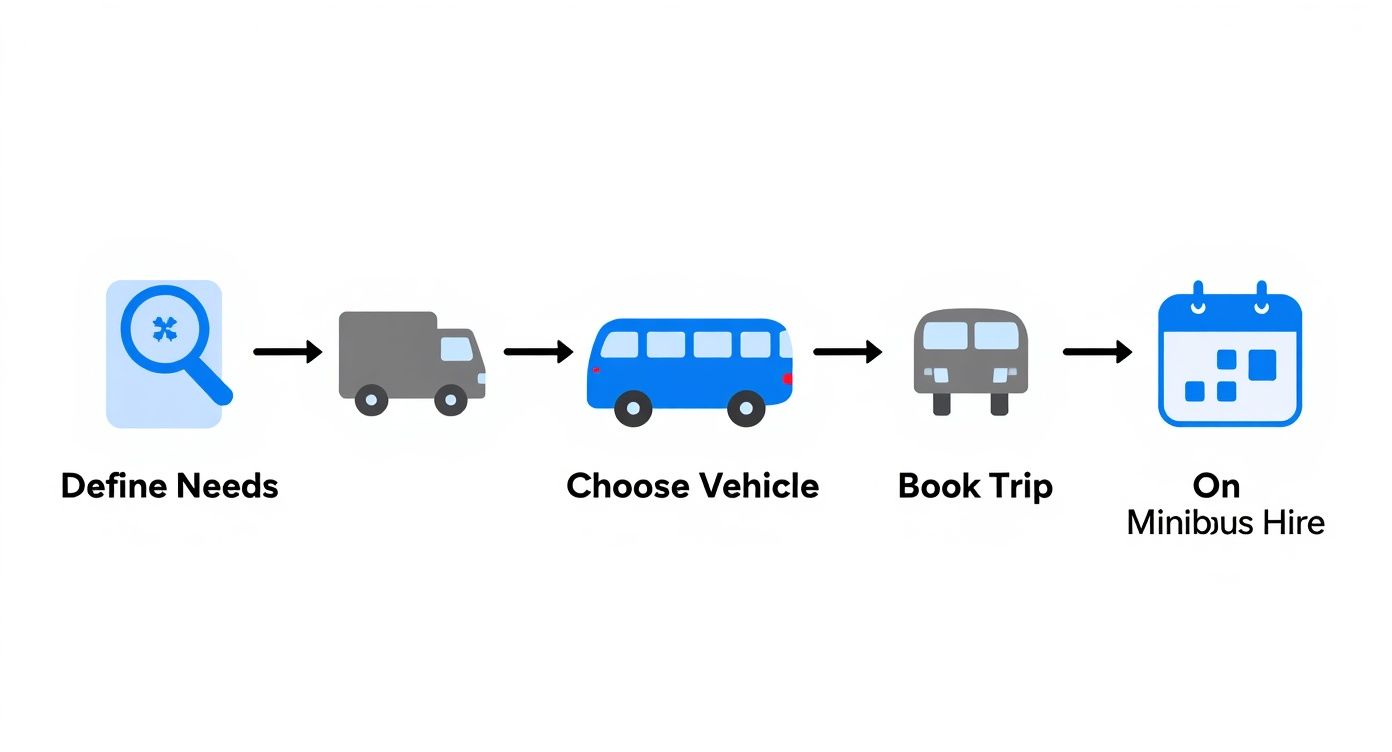 Define Needs

Choose Vehicle

Book Trip

On
Minibus Hire