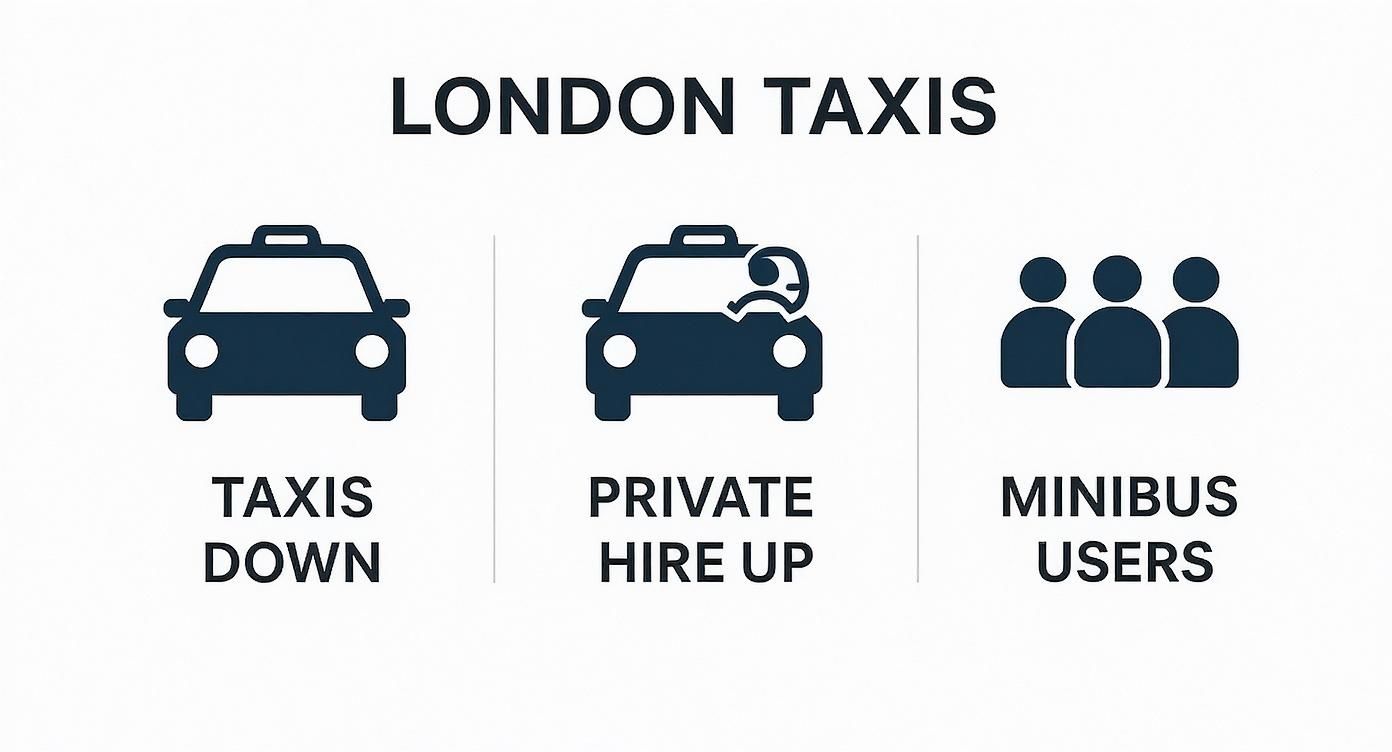 LONDON TAXIS

TAXIS DOWN

PRIVATE HIRE UP

MINIBUS USERS