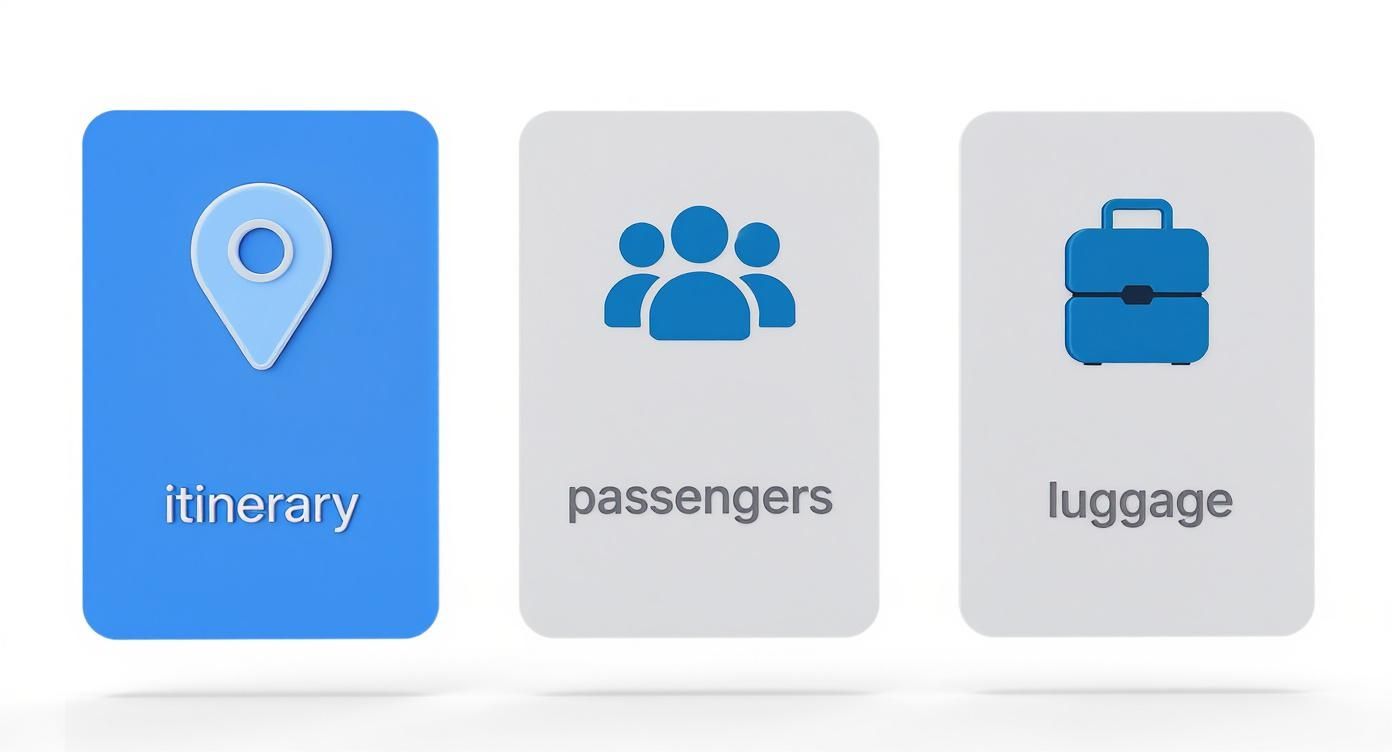 itinerary

passengers

luggage