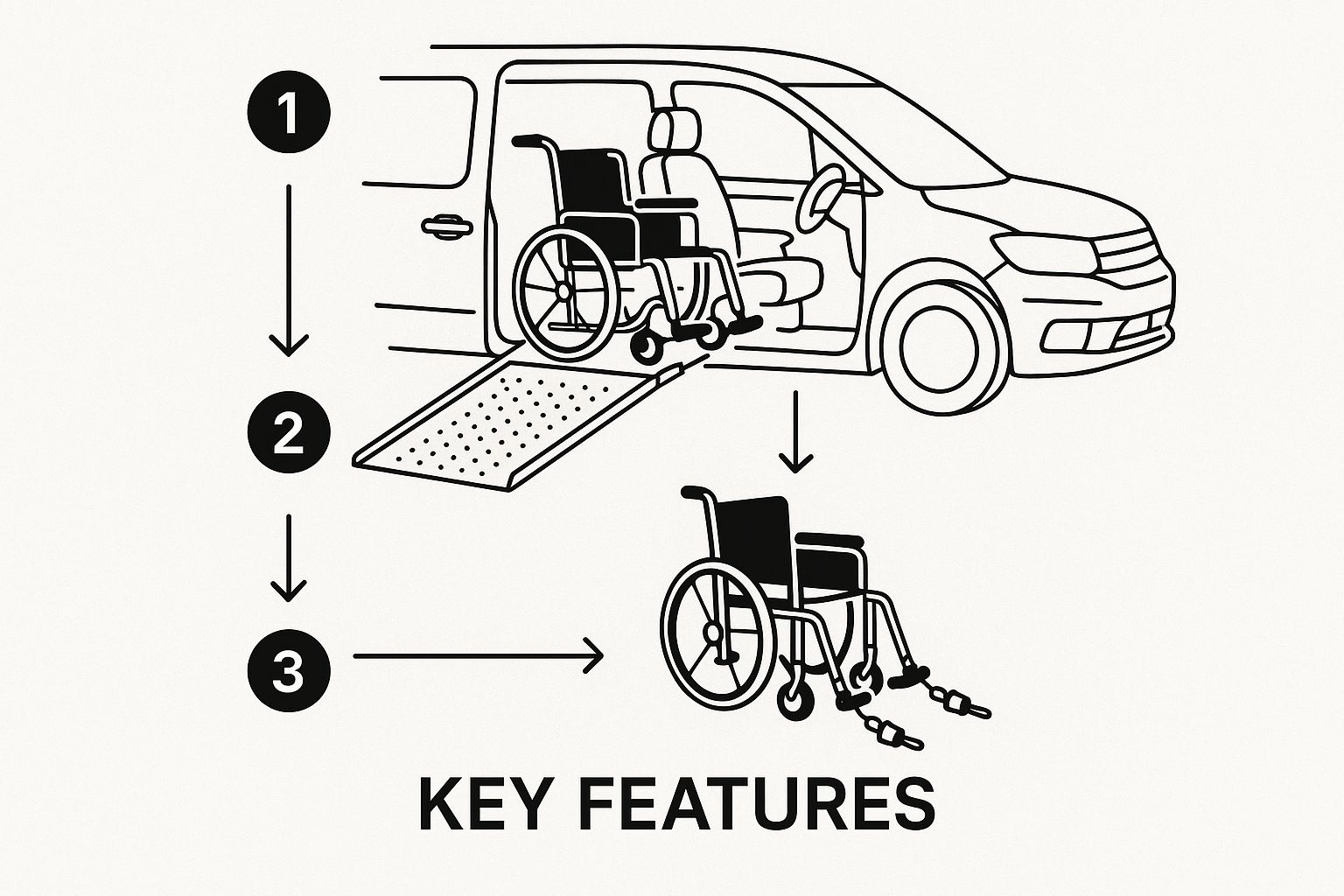 1

2

3

KEY FEATURES