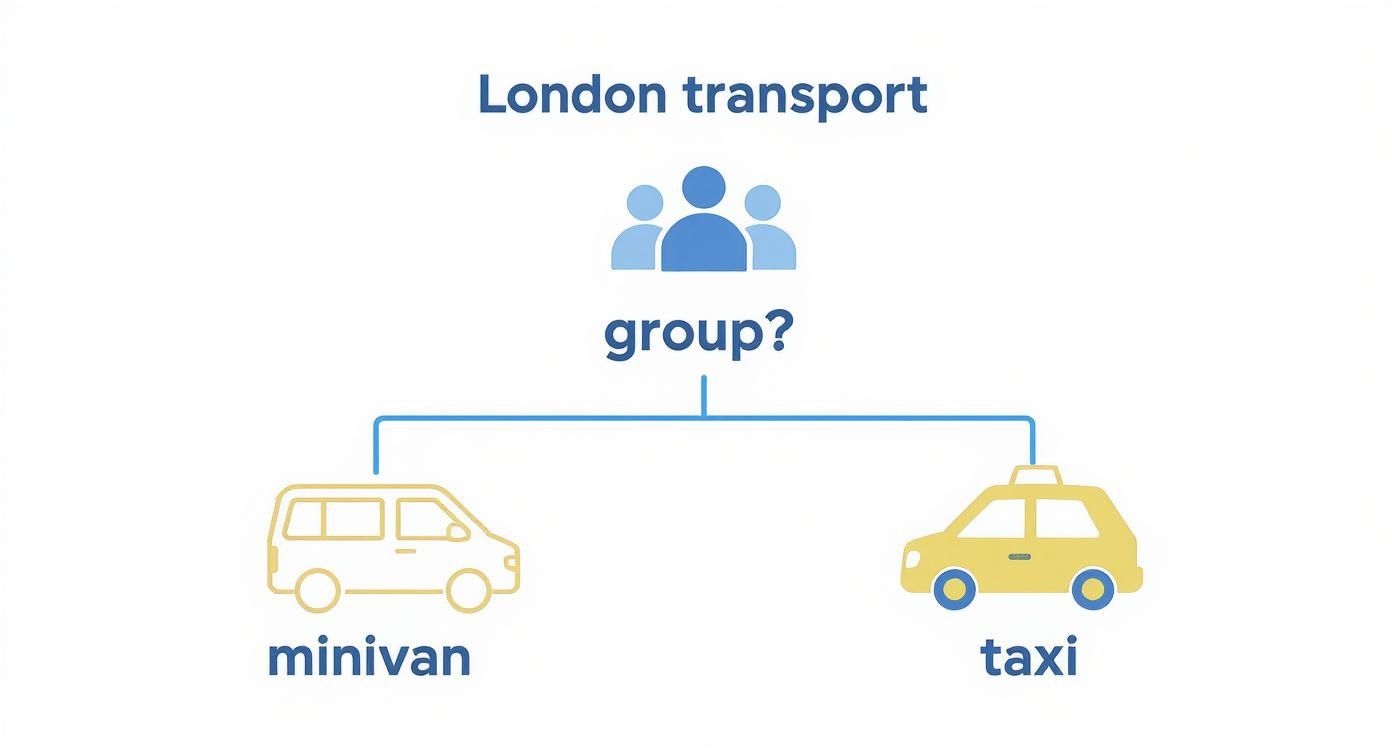 London transport

group?

minivan

taxi