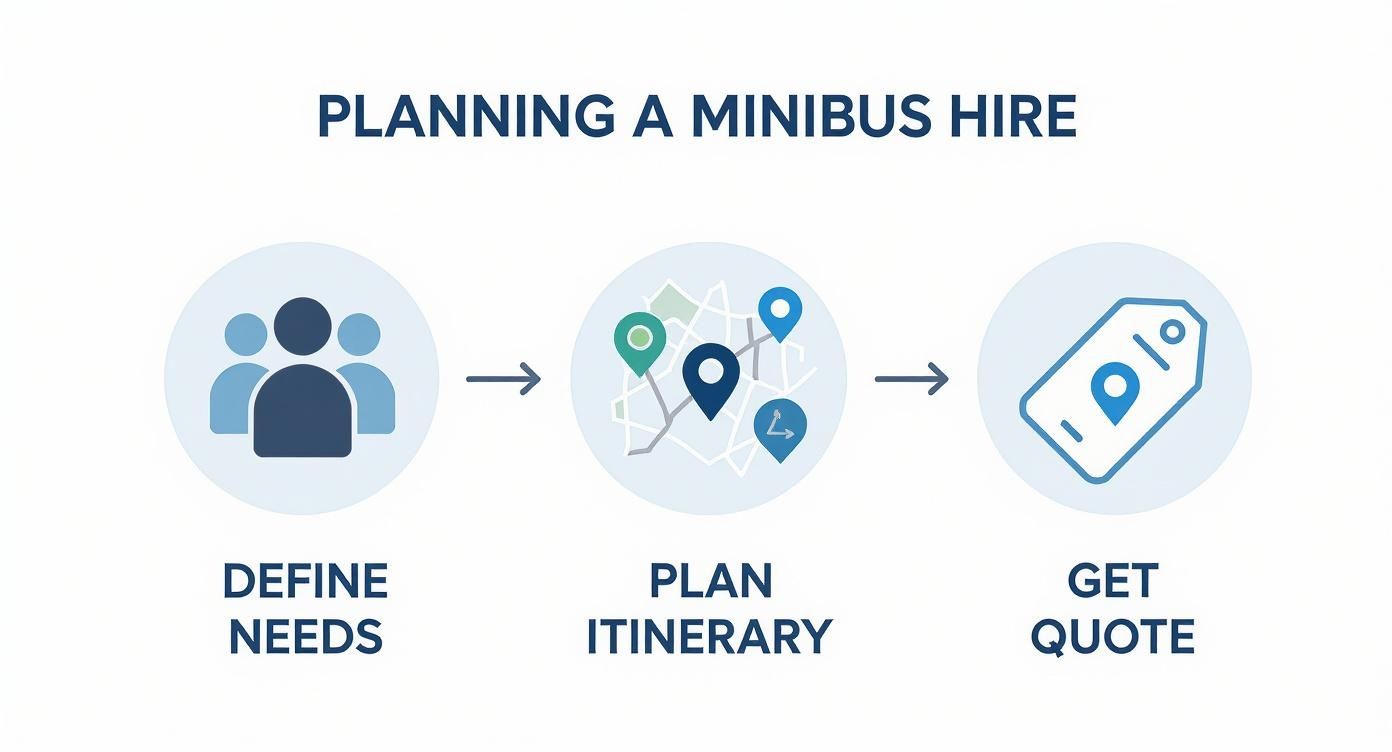 PLANNING A MINIBUS HIRE

DEFINE NEEDS

PLAN ITINERARY

GET QUOTE