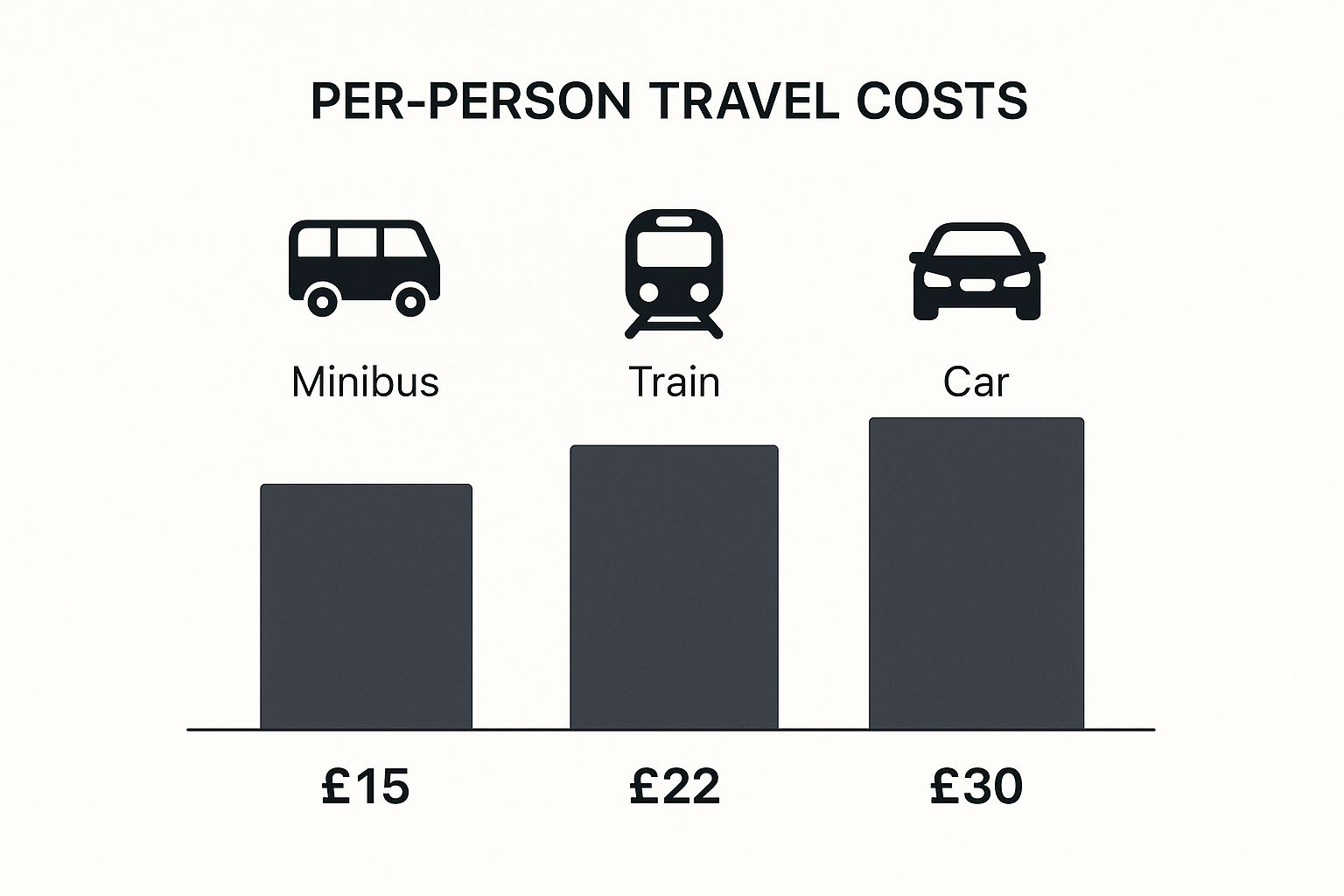 PER-PERSON TRAVEL COSTS

Minibus

Train

Car

£15

£22

£30