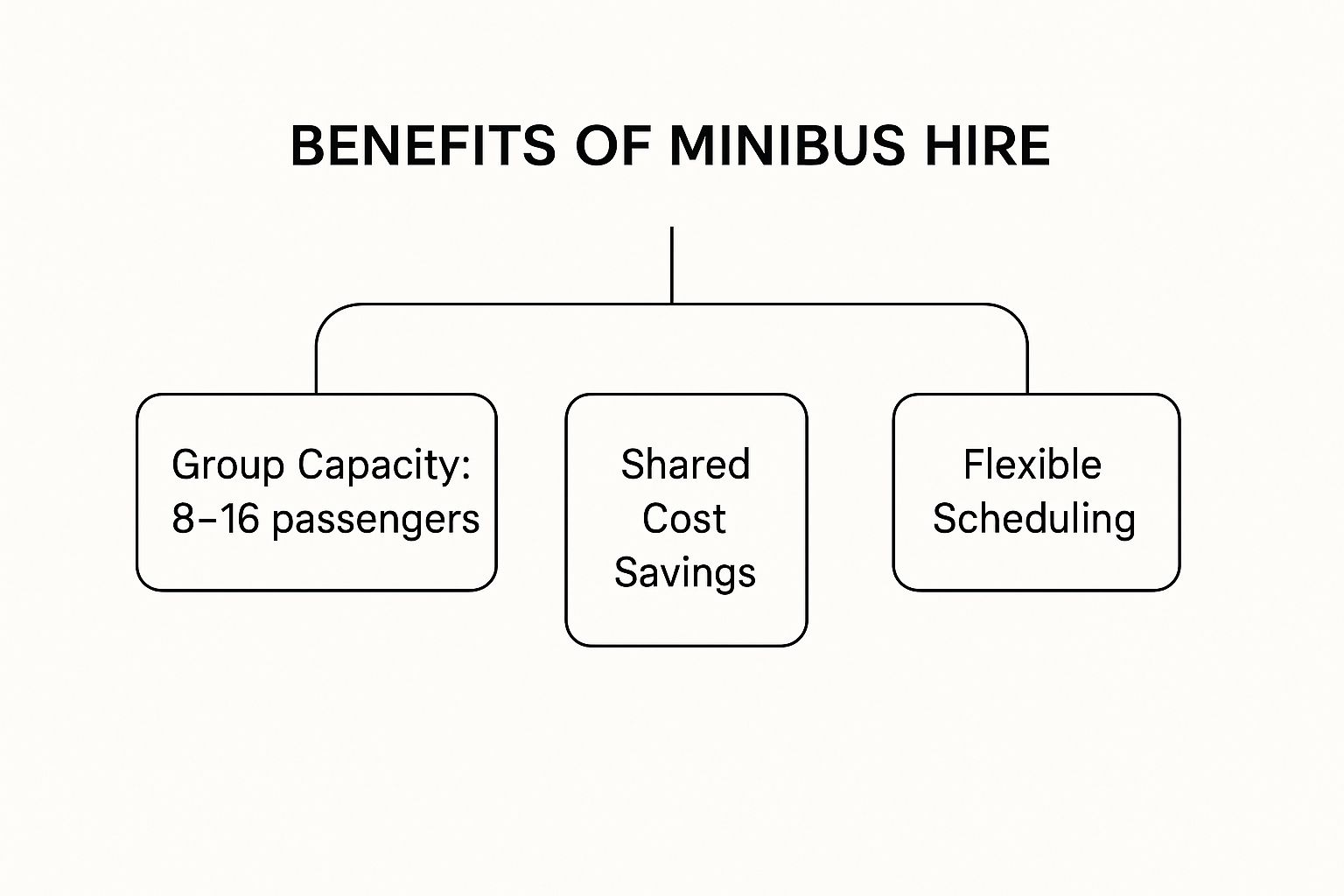 BENEFITS OF MINIBUS HIRE

Group Capacity: 8–16 passengers

Shared Cost Savings

Flexible Scheduling