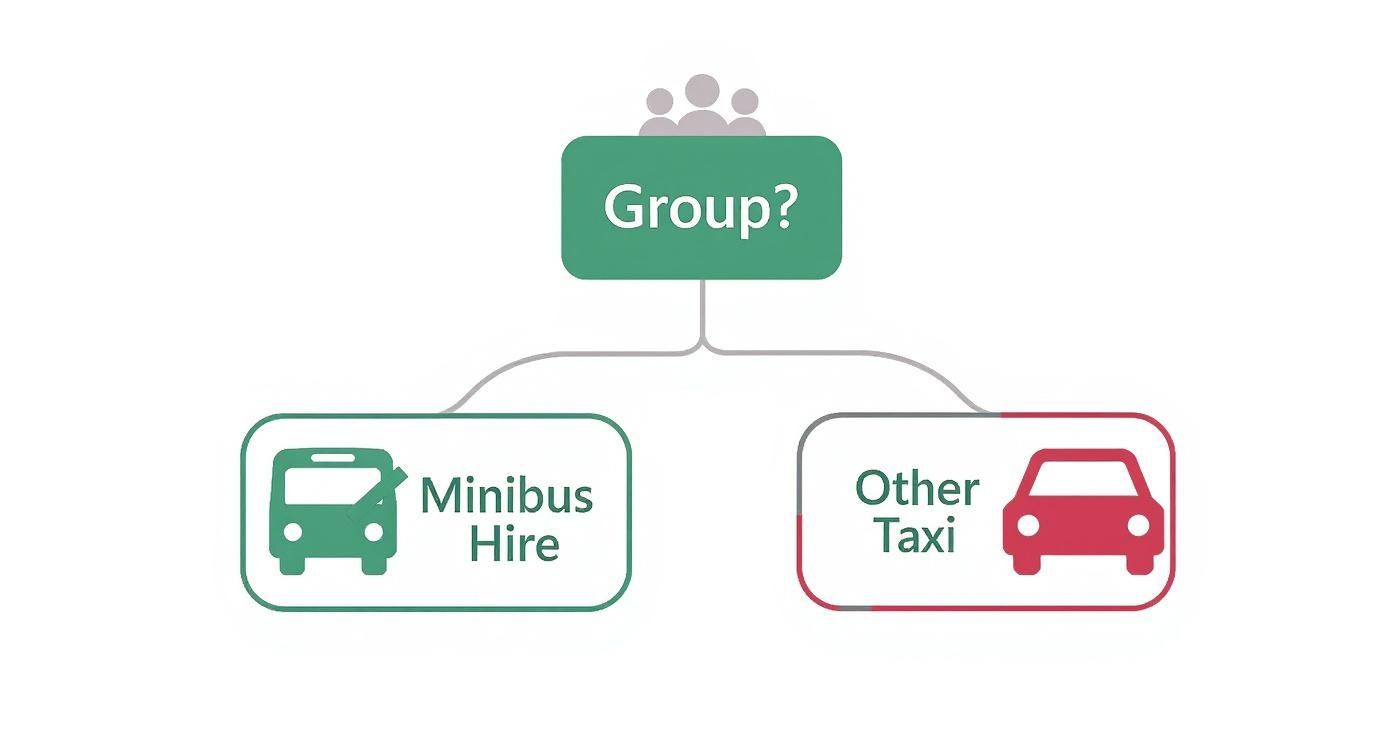 Group?

Minibus Hire

Other Taxi