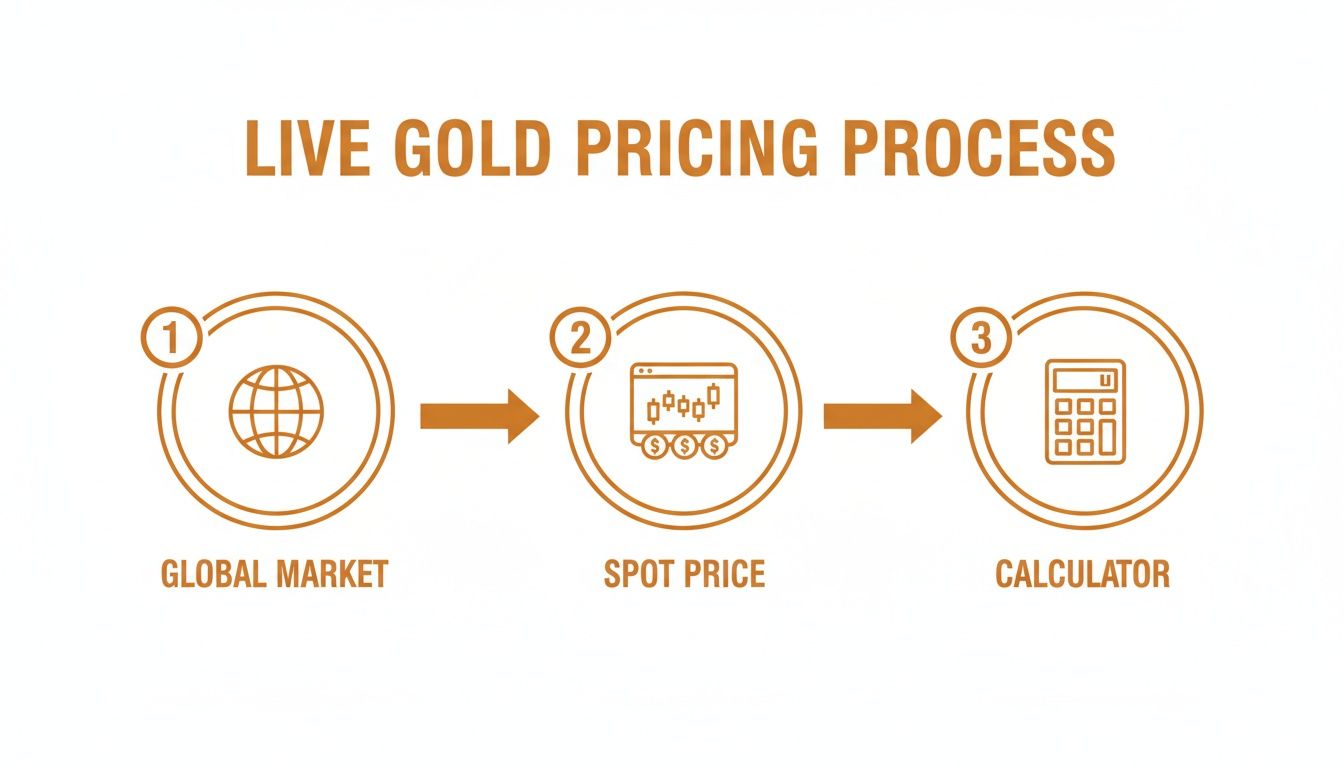 LIVE GOLD PRICING PROCESS

1
GLOBAL MARKET

2
$ $ $
SPOT PRICE

3
CALCULATOR