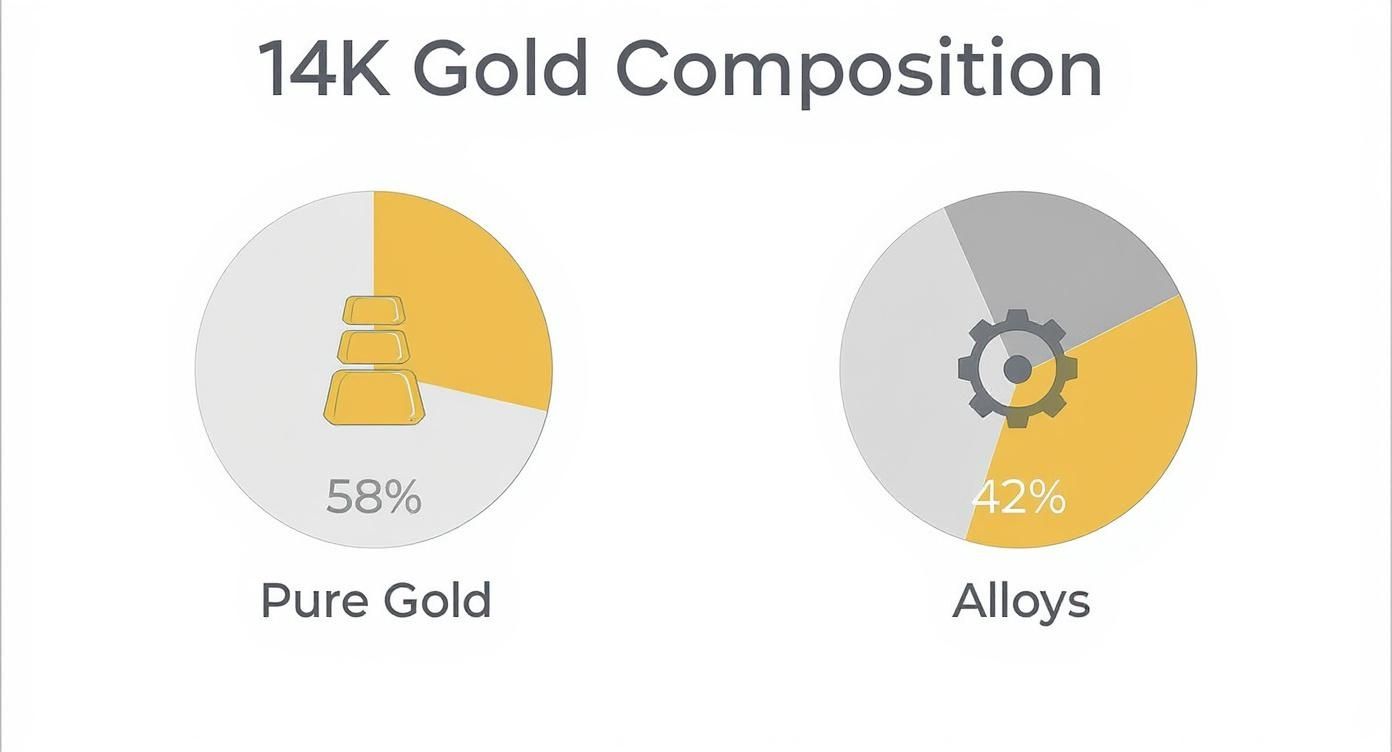 14K Gold Composition

58%

Pure Gold

42%

Alloys