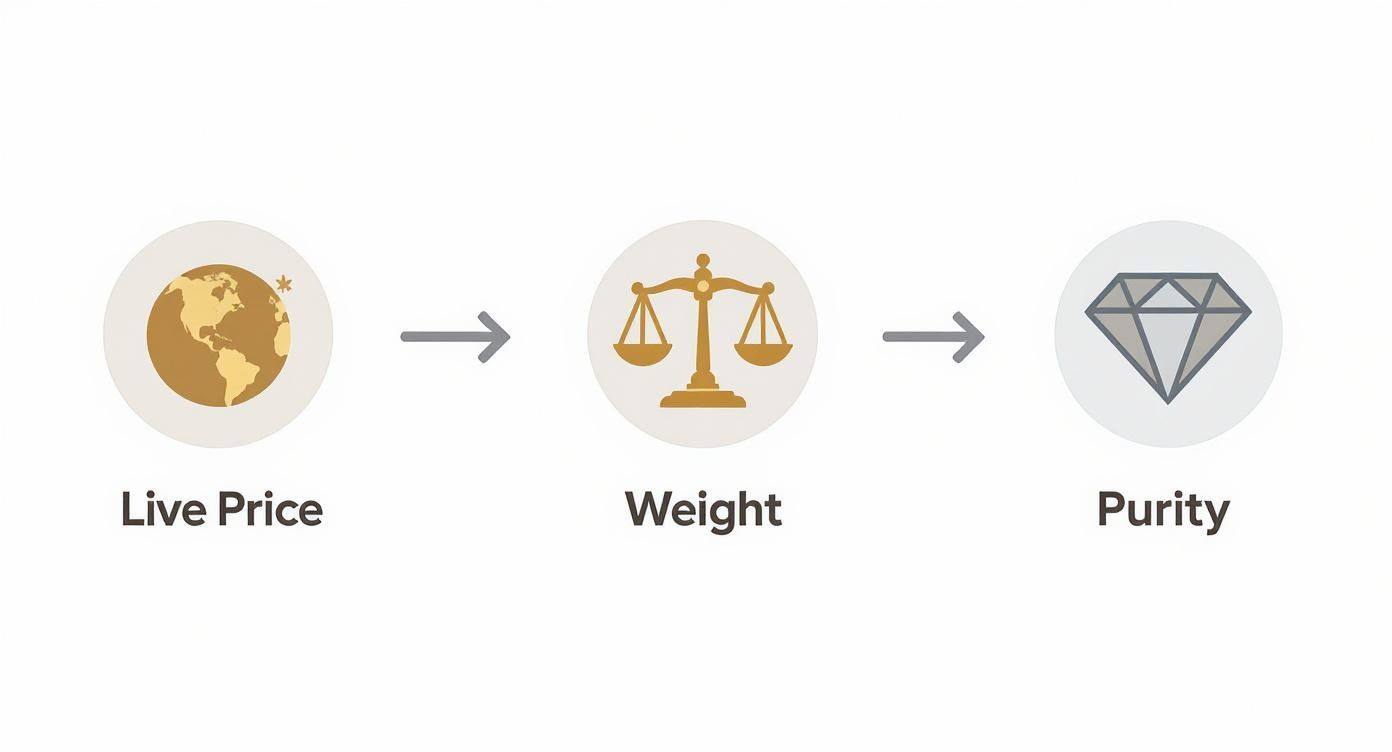 Live Price

Weight

Purity