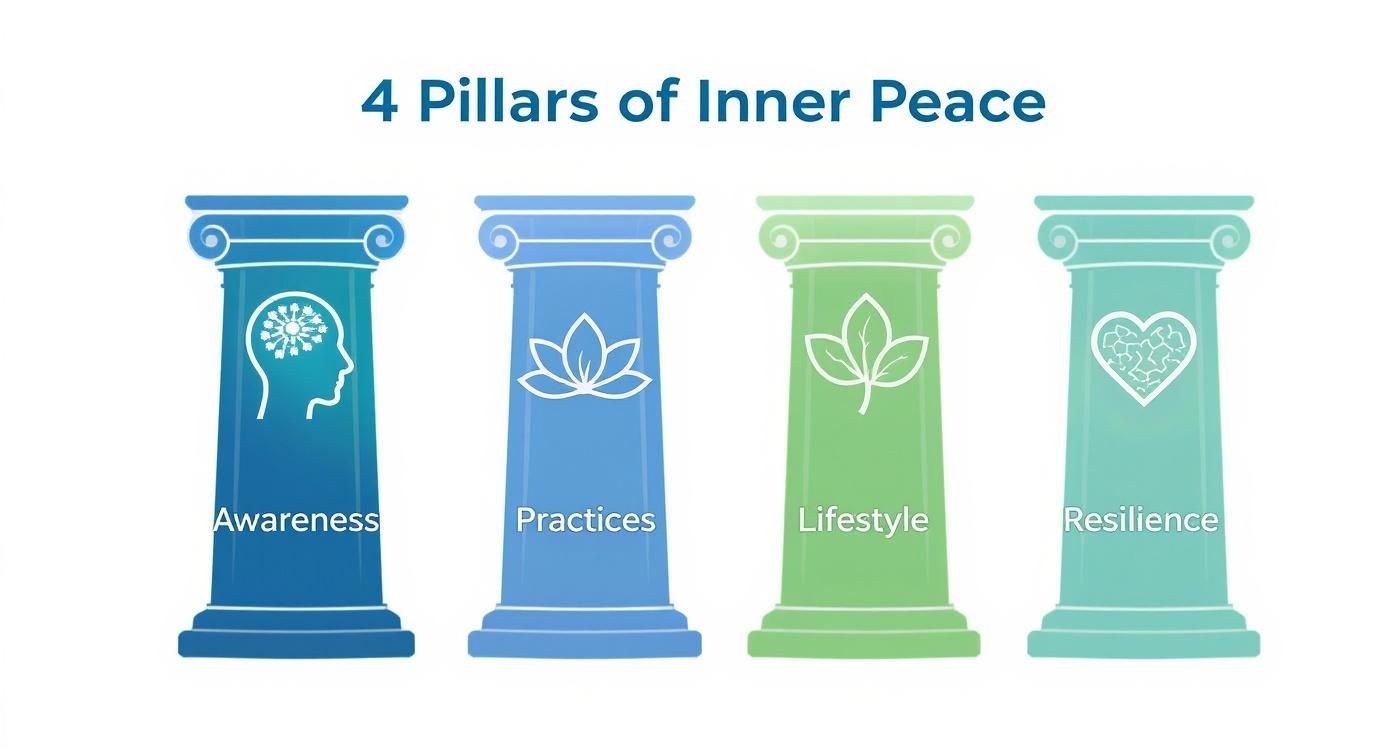 4 Pillars of Inner Peace

Awareness

Practices

Lifestyle

Resilience