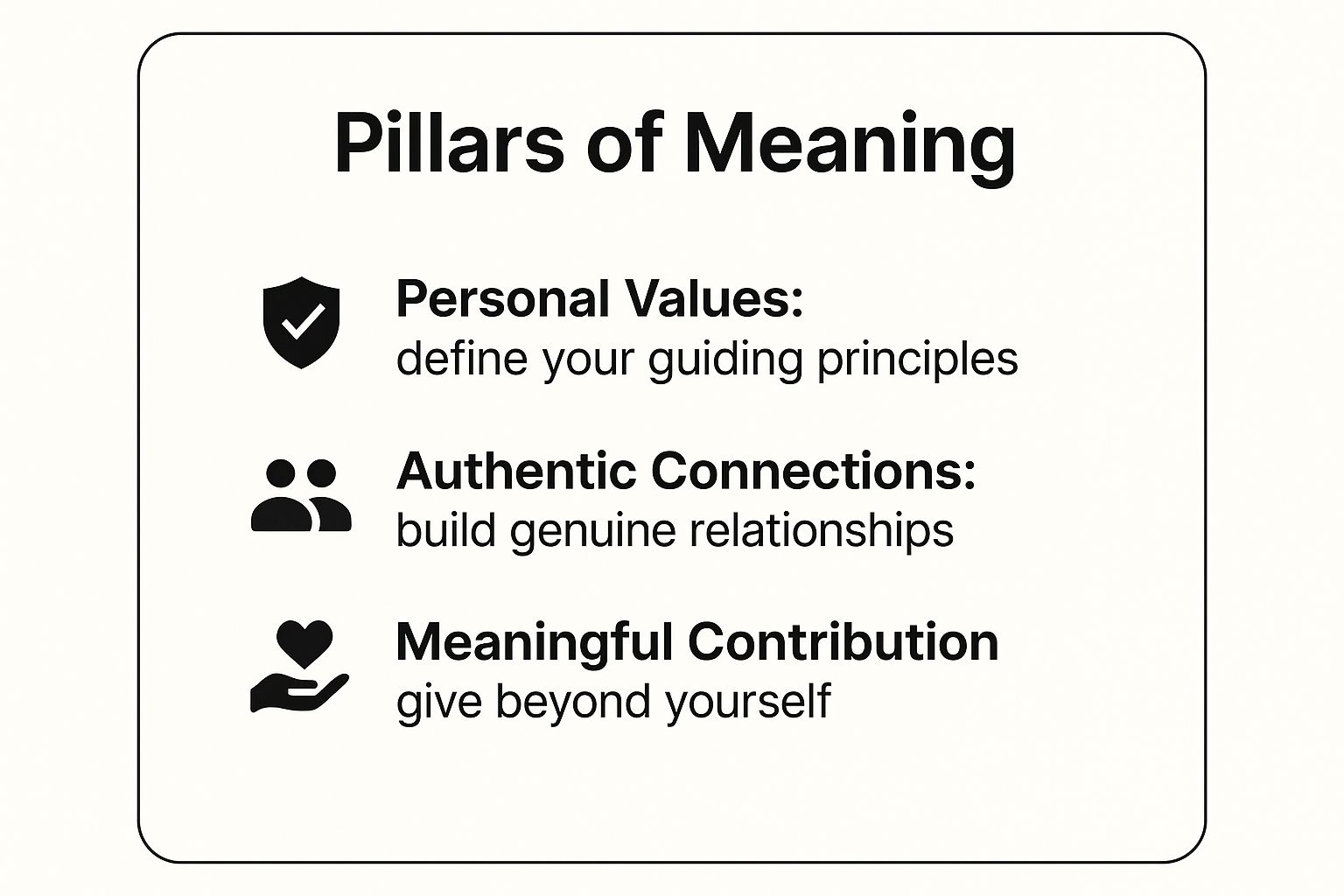 Pillars of Meaning

Personal Values:
define your guiding principles

Authentic Connections:
build genuine relationships

Meaningful Contribution
give beyond yourself