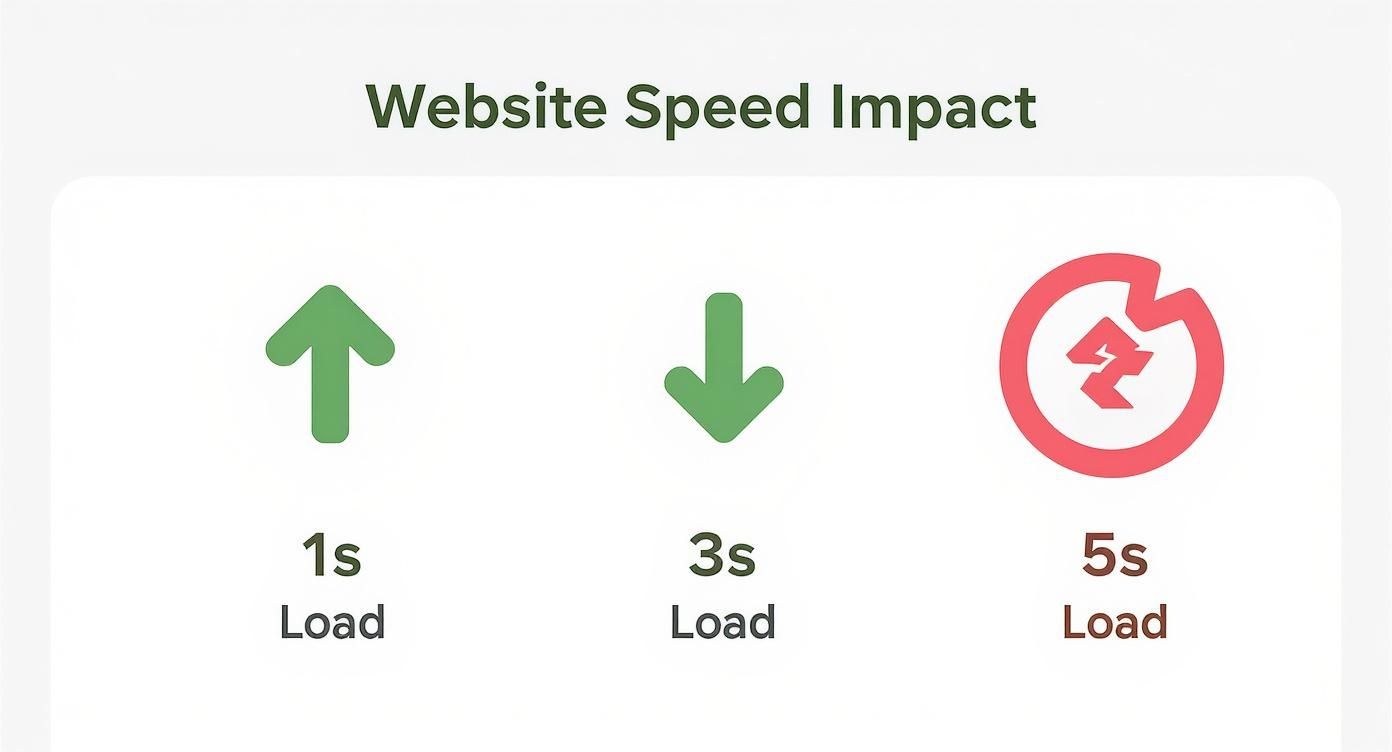 Website Speed Impact

1s
Load

3s
Load

5s
Load