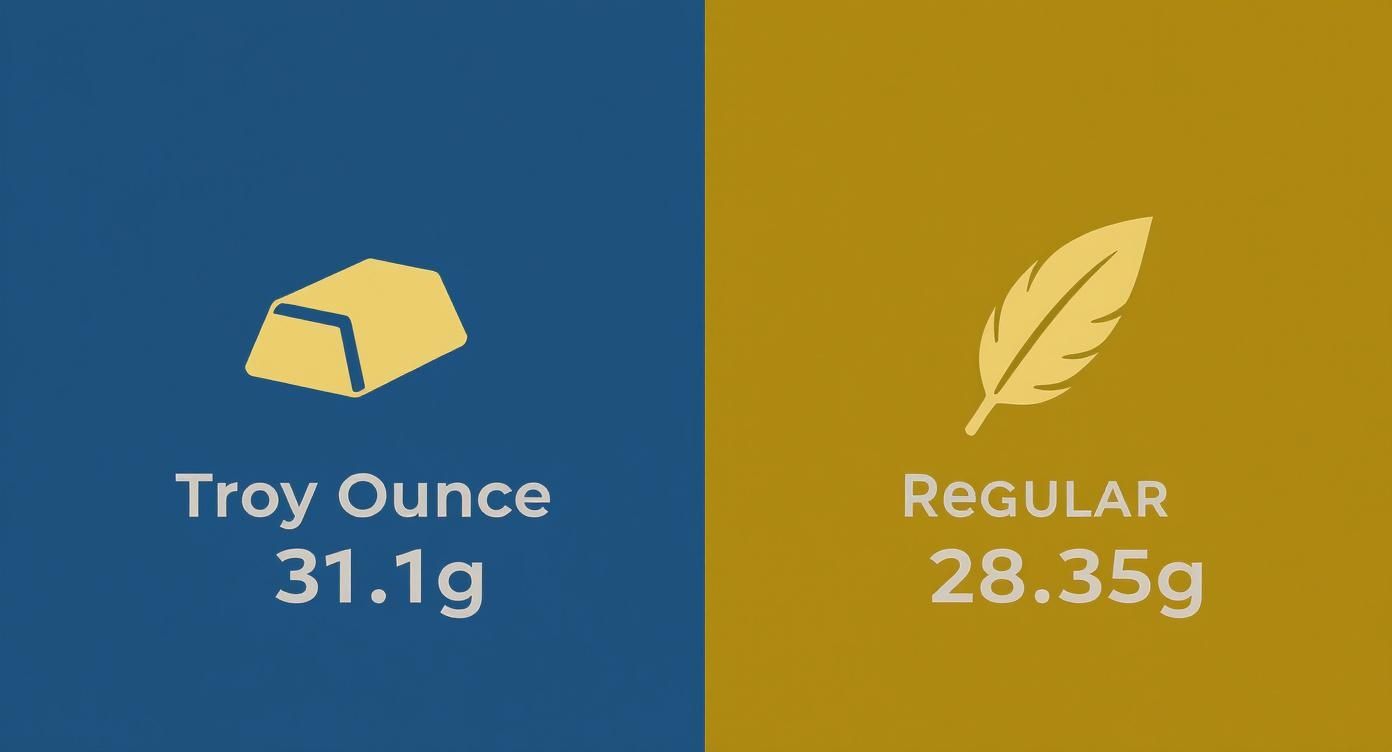 Troy Ounce
31.1g

ReGULAR
28.35g