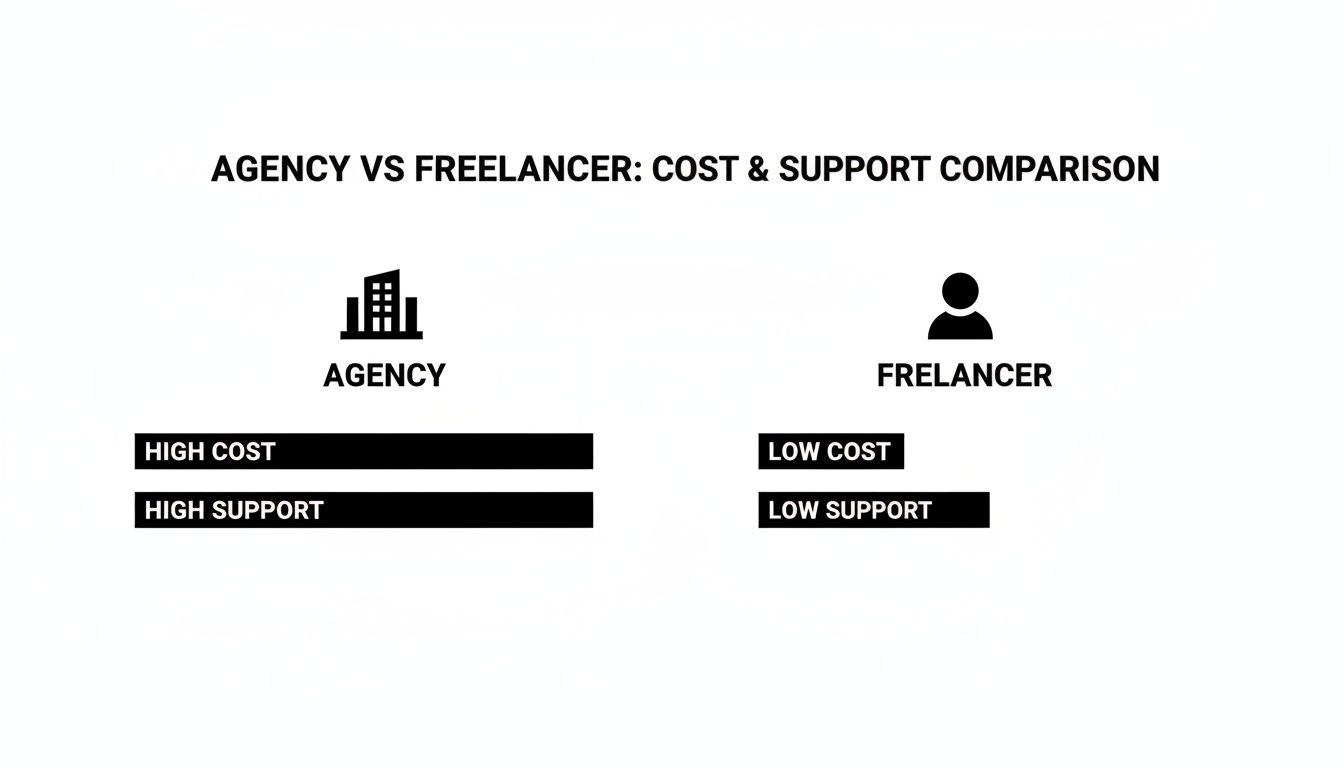 AGENCY VS FREELANCER: COST & SUPPORT COMPARISON

AGENCY

HIGH COST

HIGH SUPPORT

FRELANCER

LOW COST

LOW SUPPORT