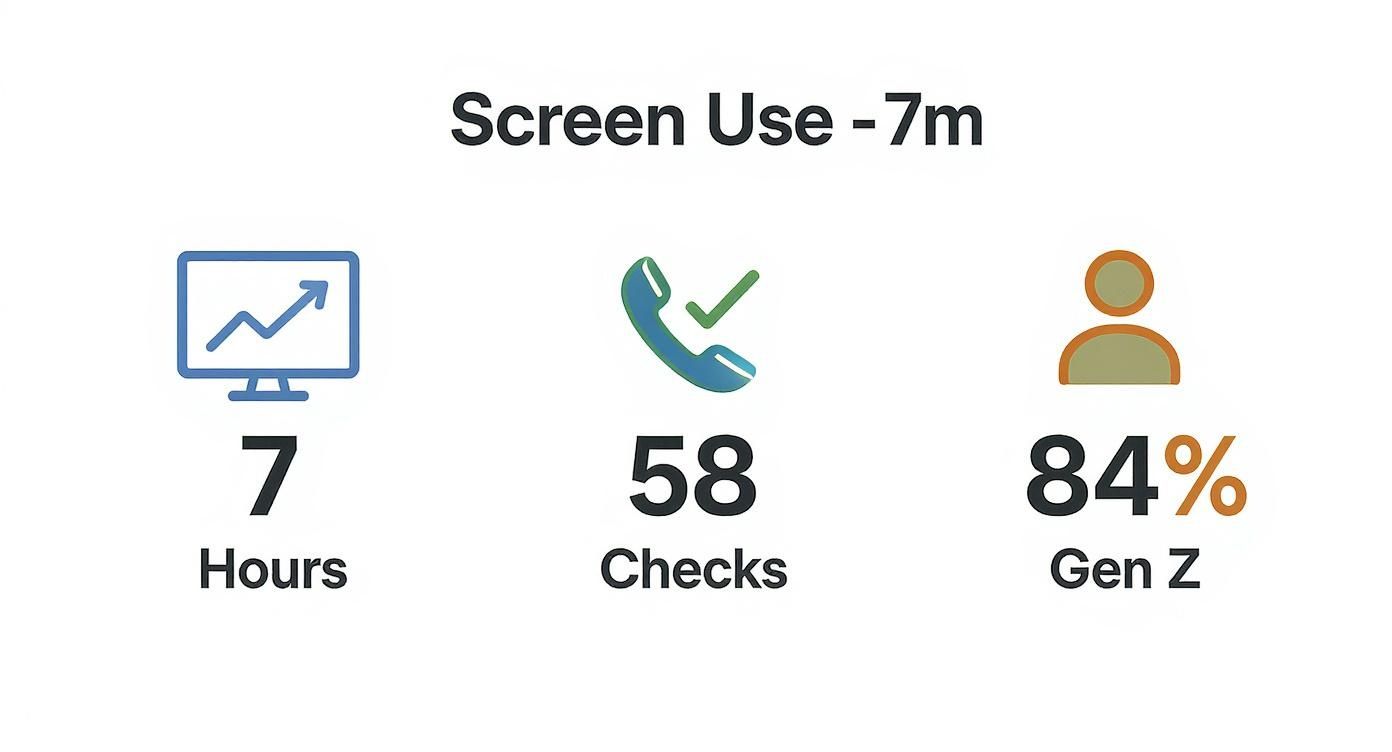 Screen Use -7m

7
Hours

58
Checks

84%
Gen Z