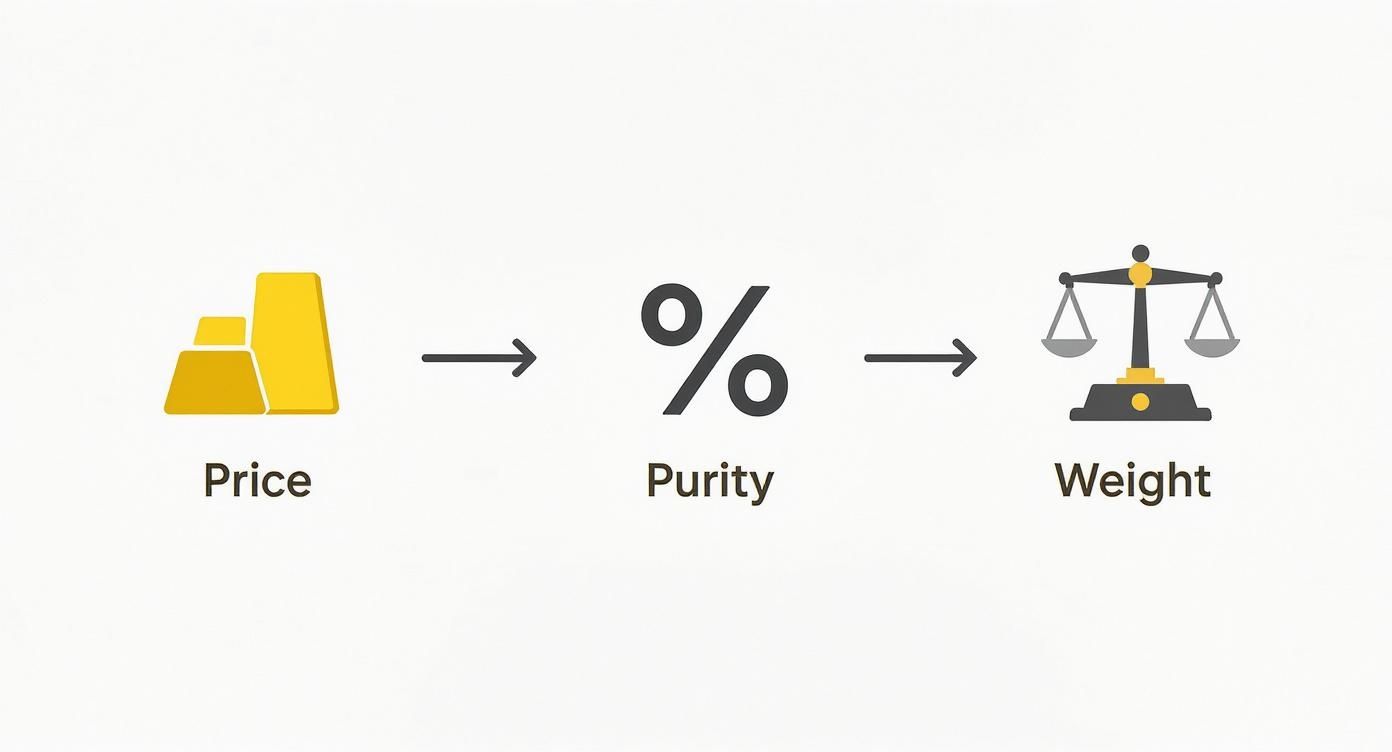 Price

%

Purity

Weight