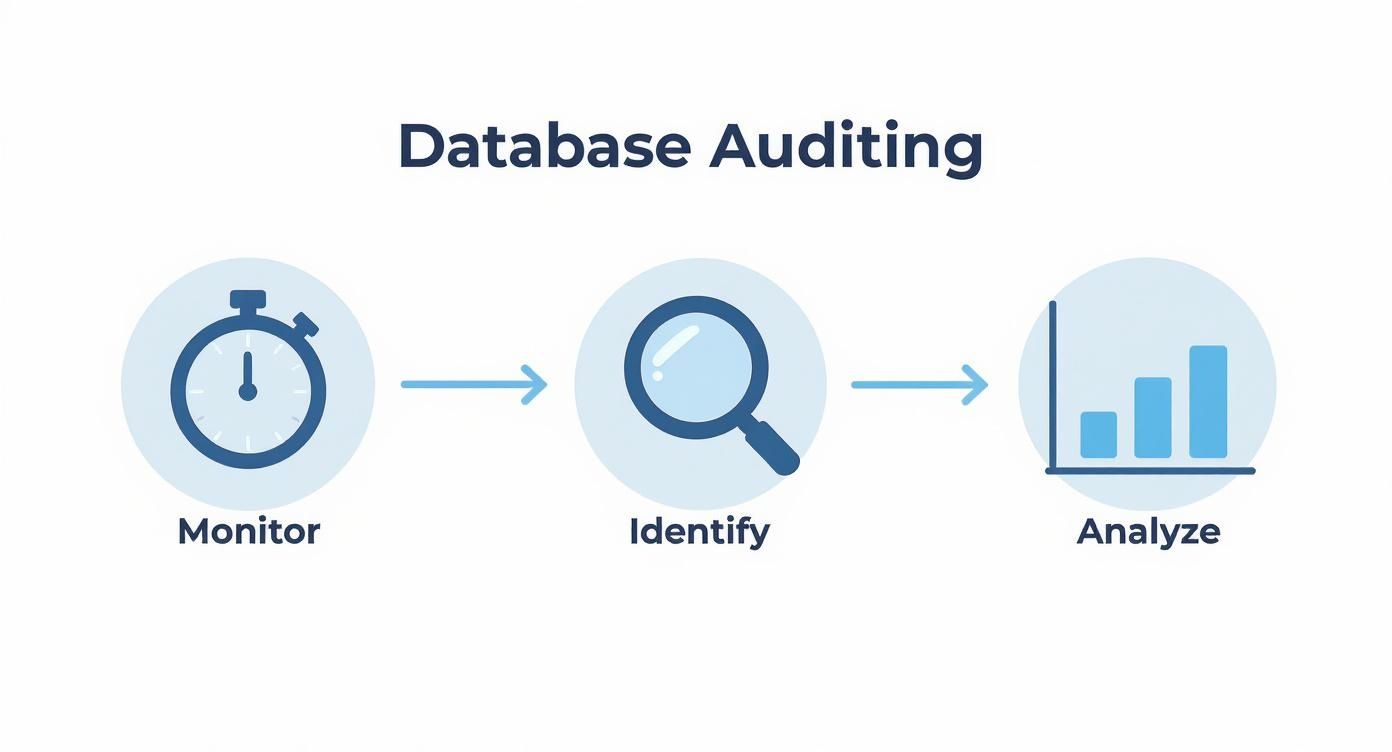 Database Auditing

Monitor

Identify

Analyze