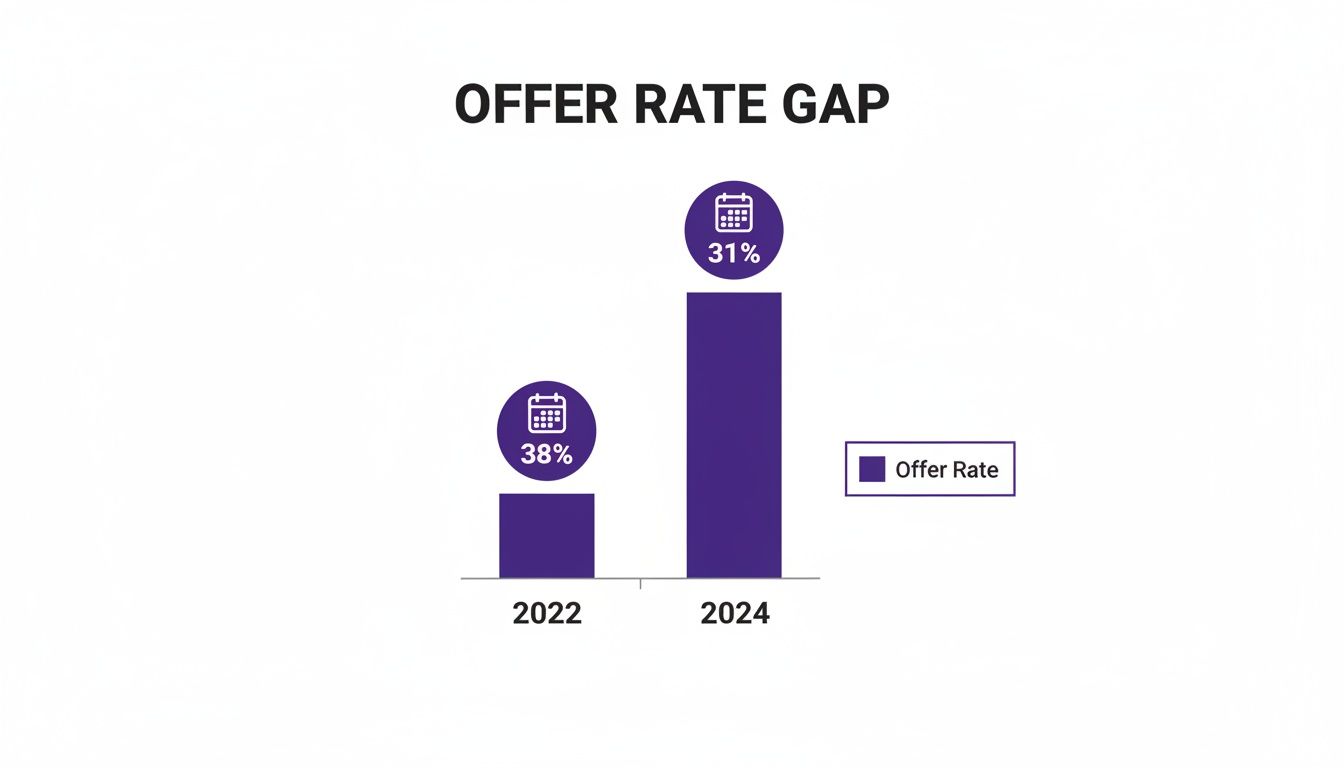 OFFER RATE GAP

38%

31%

Offer Rate

2022

2024