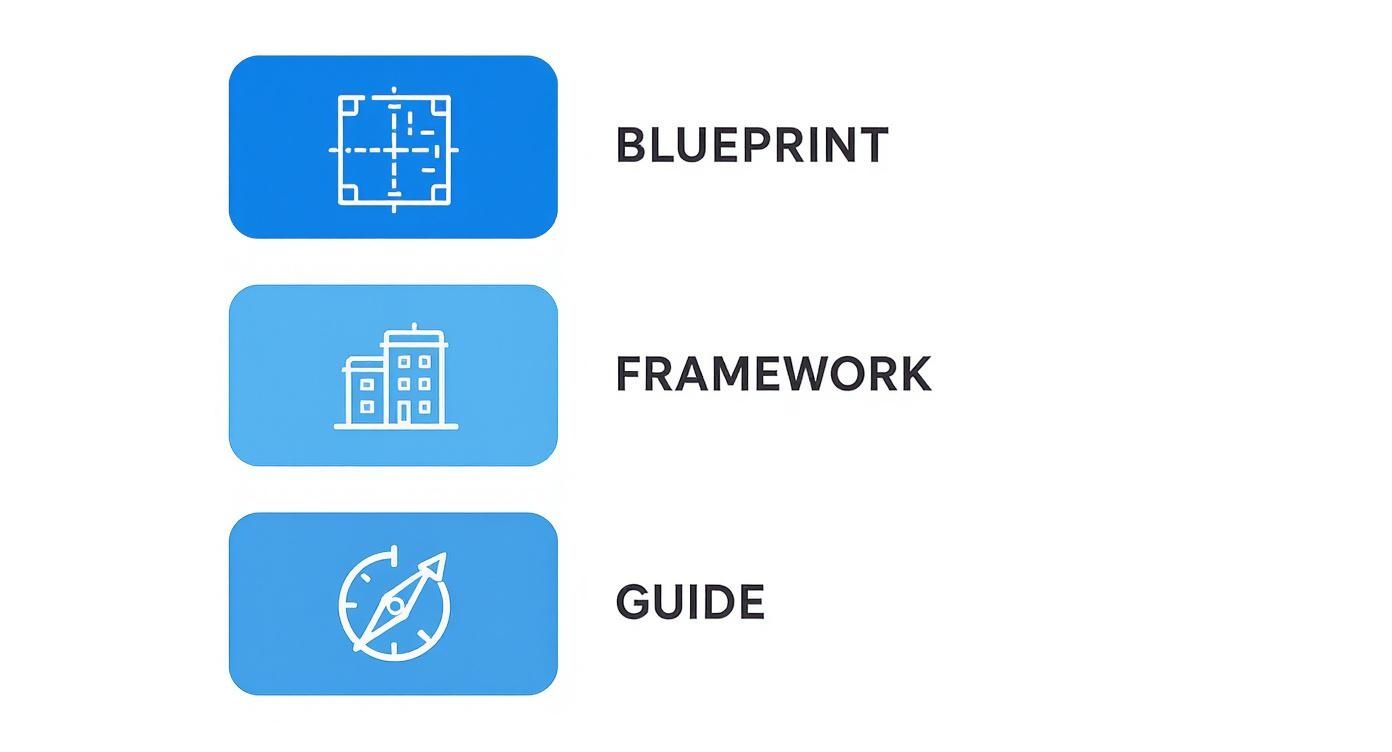 BLUEPRINT

FRAMEWORK

GUIDE