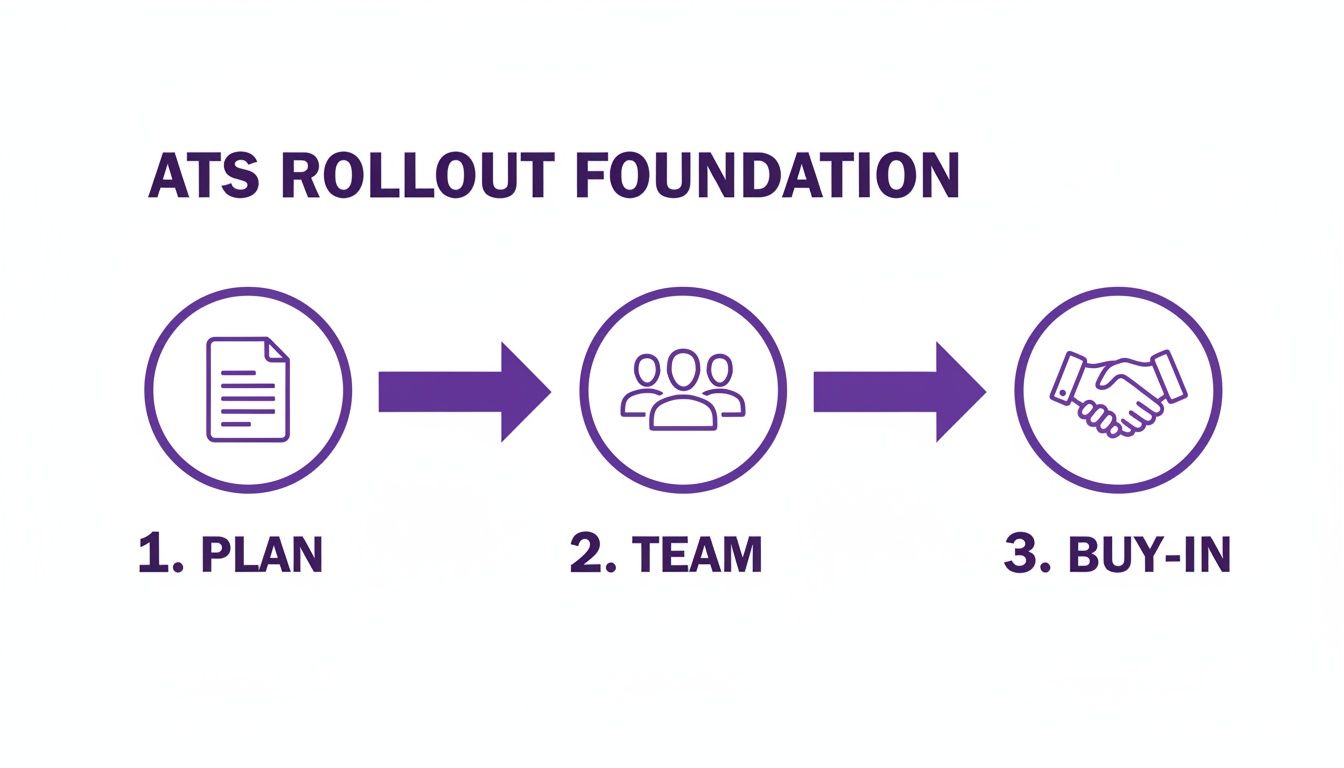 ATS ROLLOUT FOUNDATION

1. PLAN

2. TEAM

3. BUY-IN