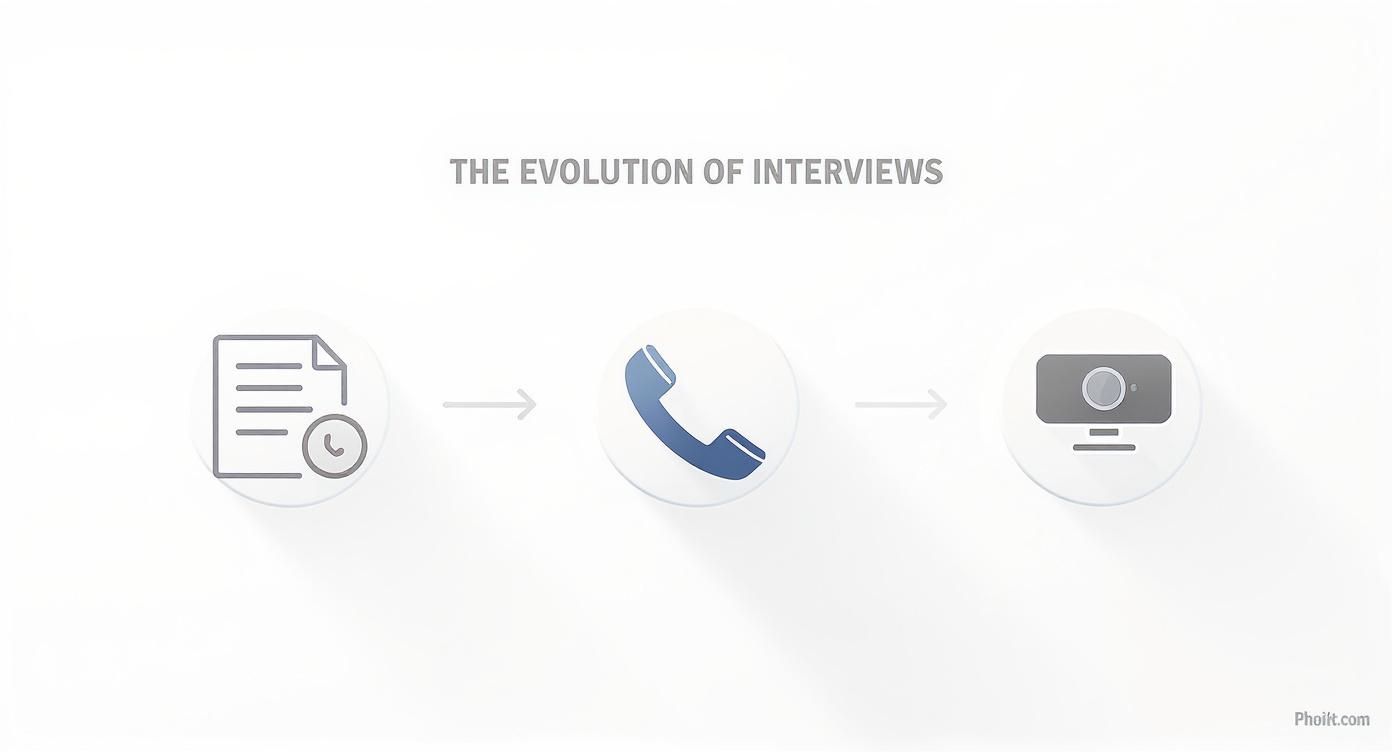 THE EVOLUTION OF INTERVIEWS

Phoilt.com