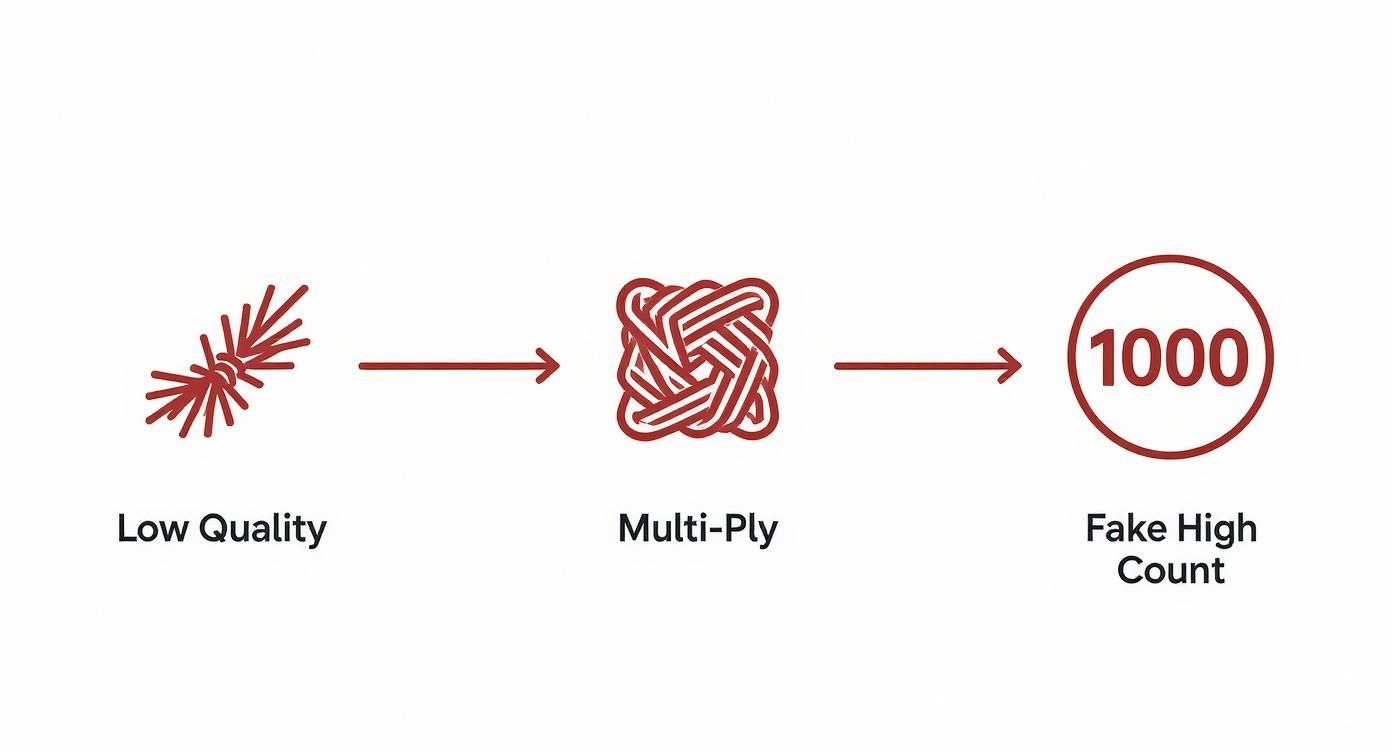 1000

Low Quality

Multi-Ply

Fake High Count