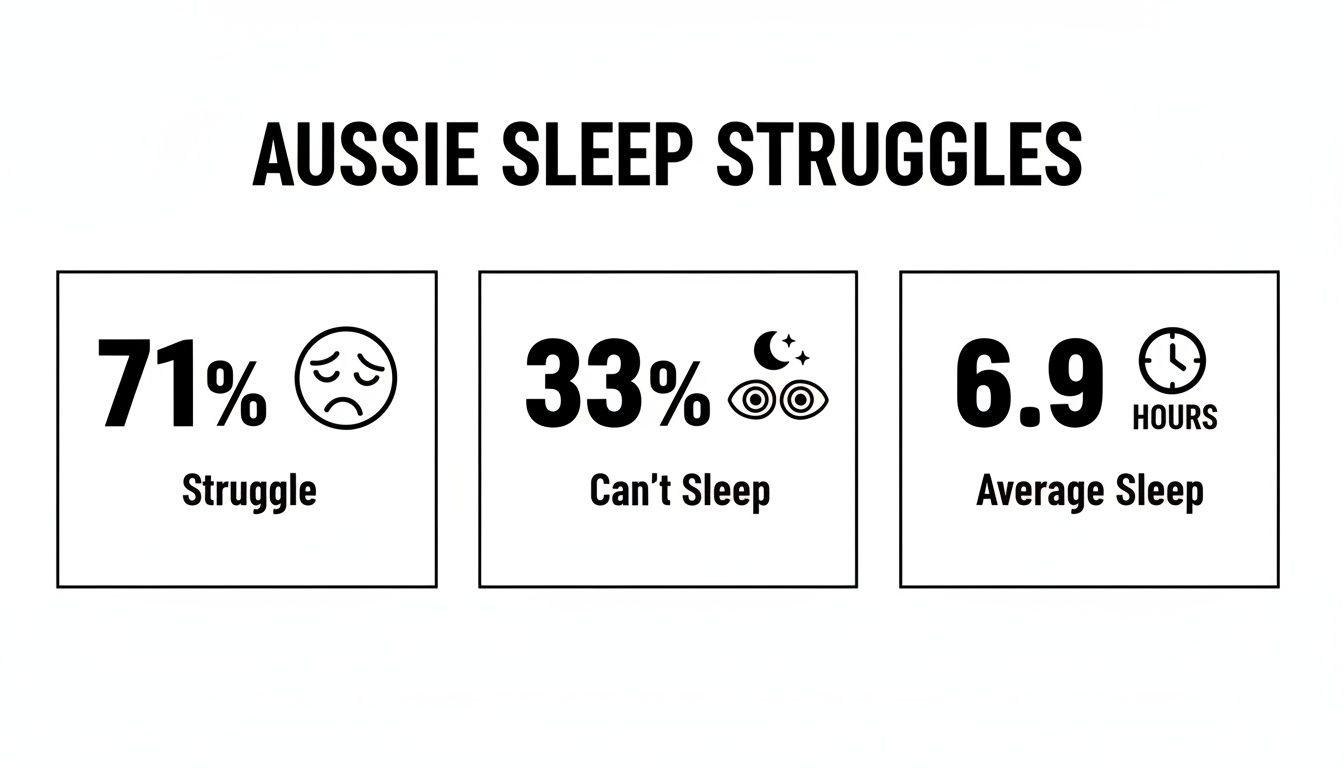 AUSSIE SLEEP STRUGGLES

71%

Struggle

33%

Can't Sleep

6.9

HOURS

Average Sleep