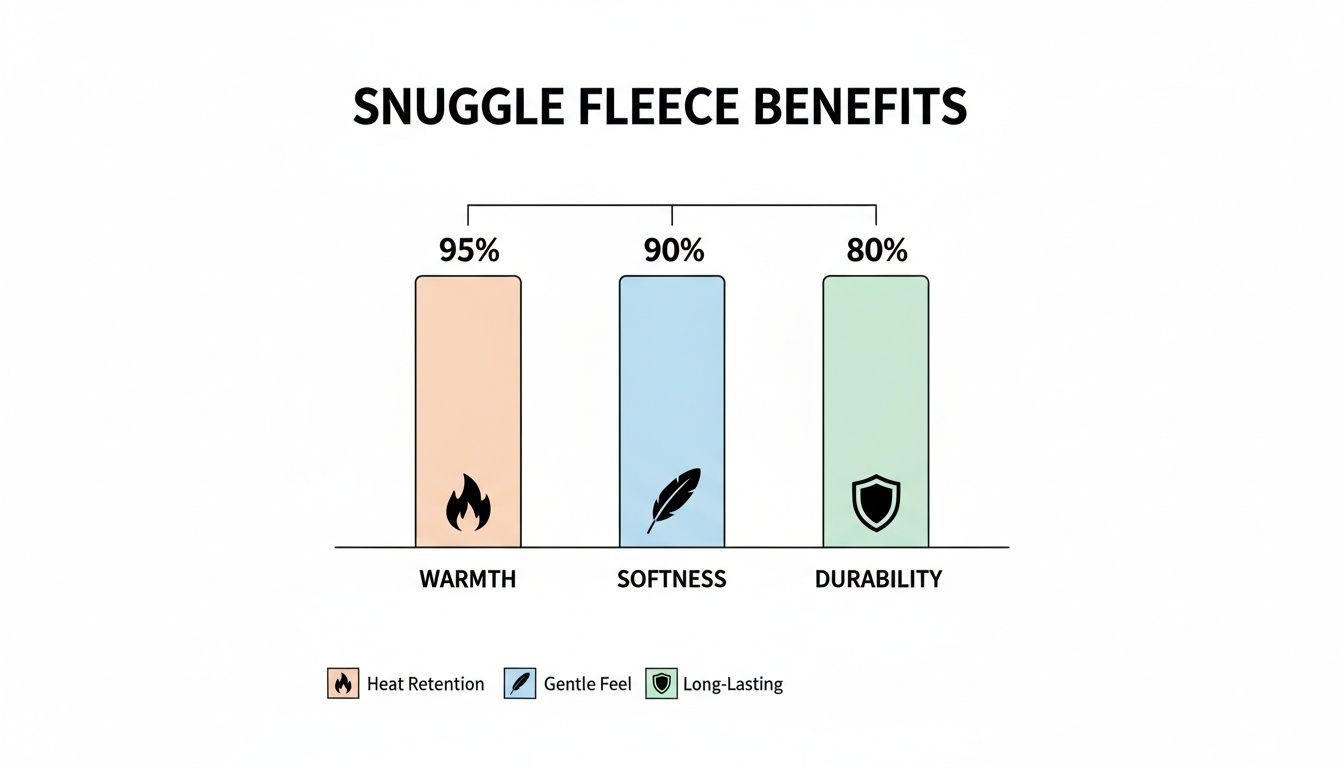 SNUGGLE FLEECE BENEFITS

95%
90%
80%

WARMTH
SOFTNESS
DURABILITY

Heat Retention
Gentle Feel
Long-Lasting