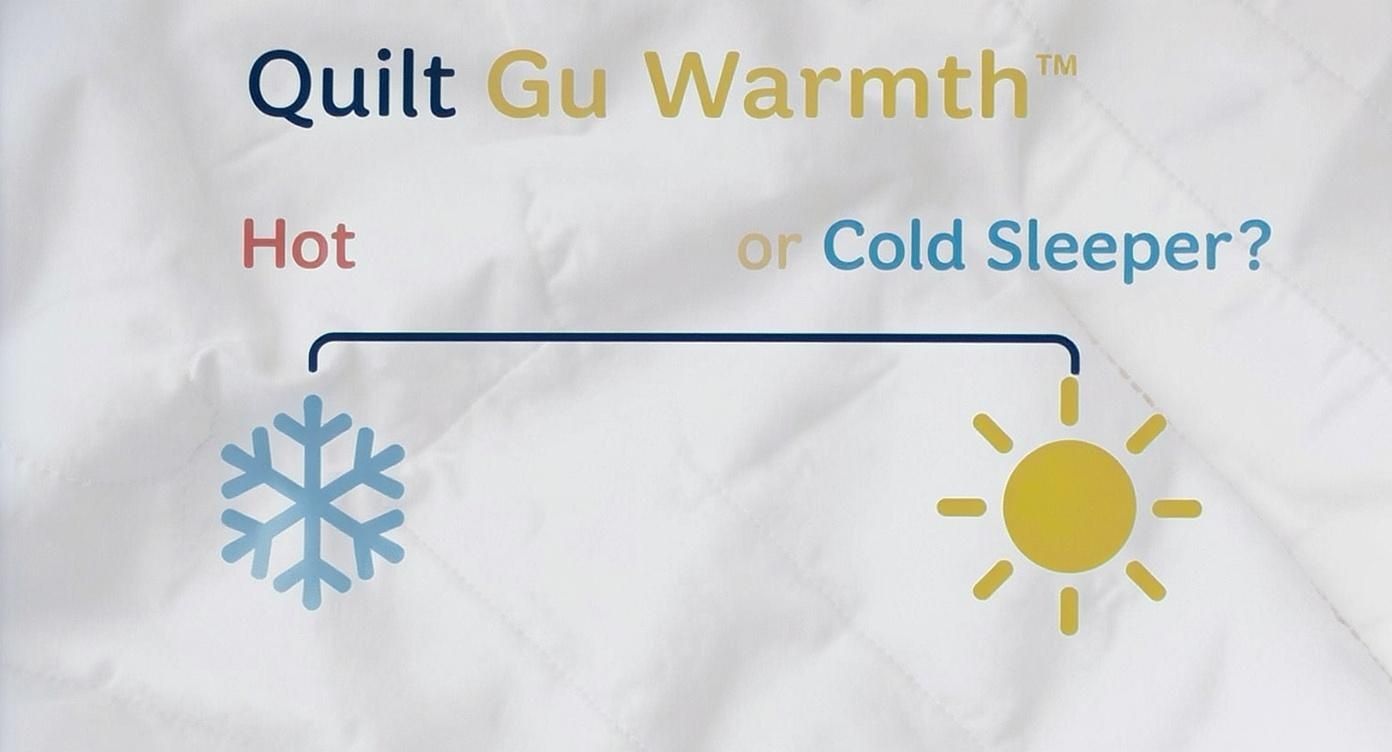 Quilt Gu Warmth™

Hot or Cold Sleeper?