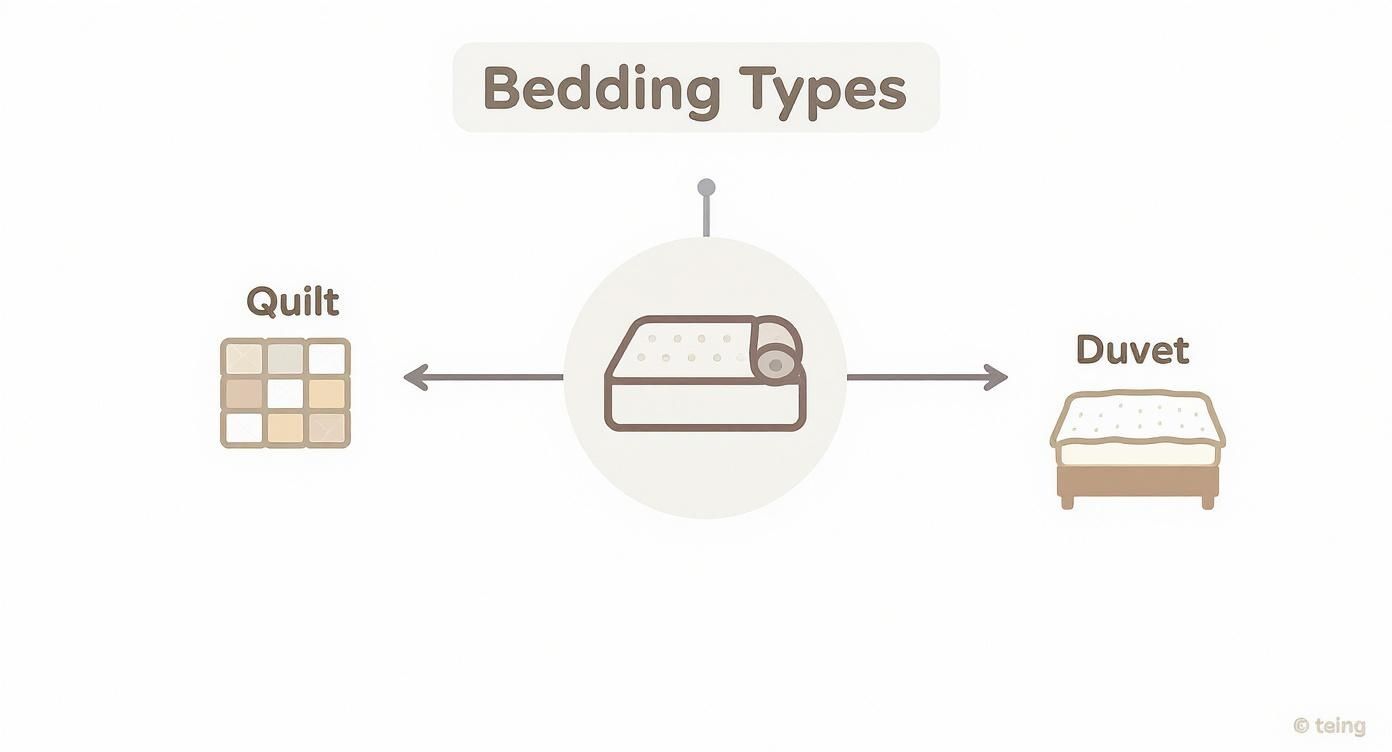 Bedding Types

Quilt

Duvet

© teing