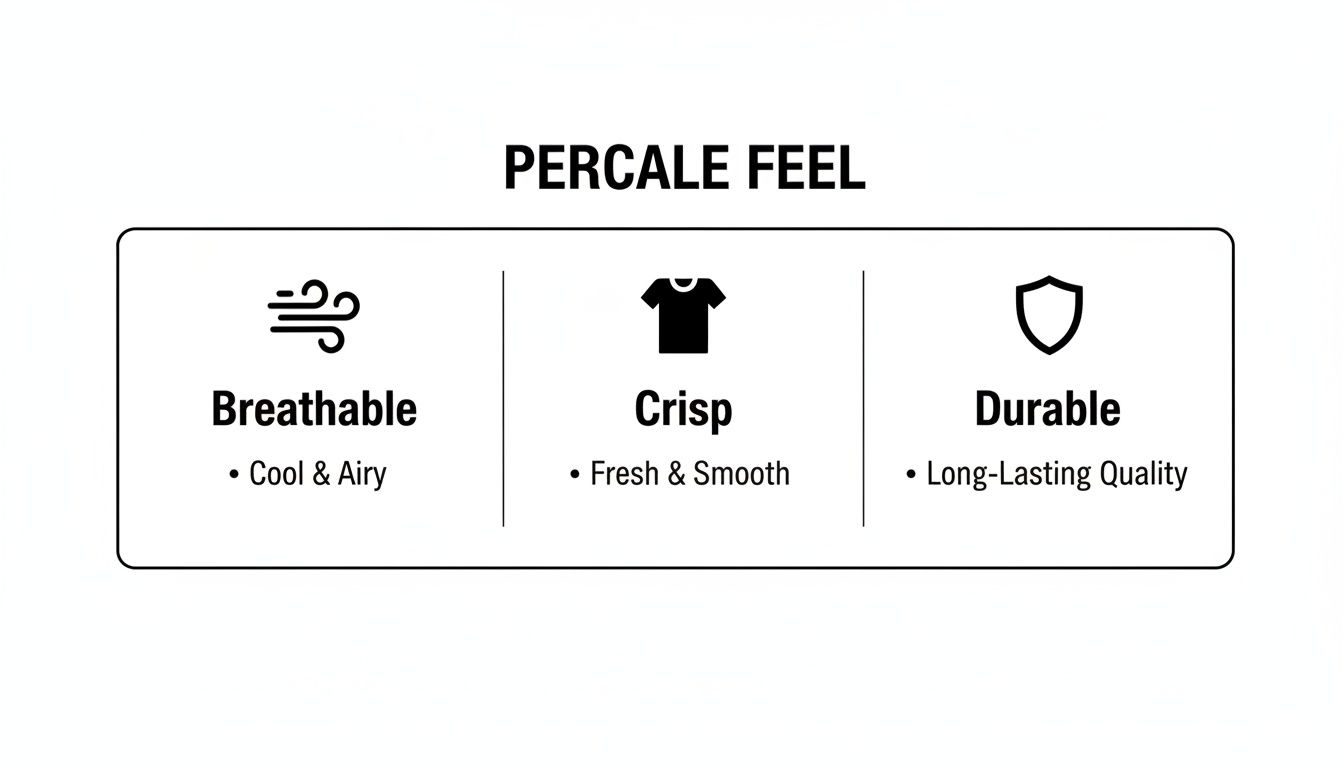 PERCALE FEEL

Breathable
• Cool & Airy

Crisp
• Fresh & Smooth

Durable
• Long-Lasting Quality